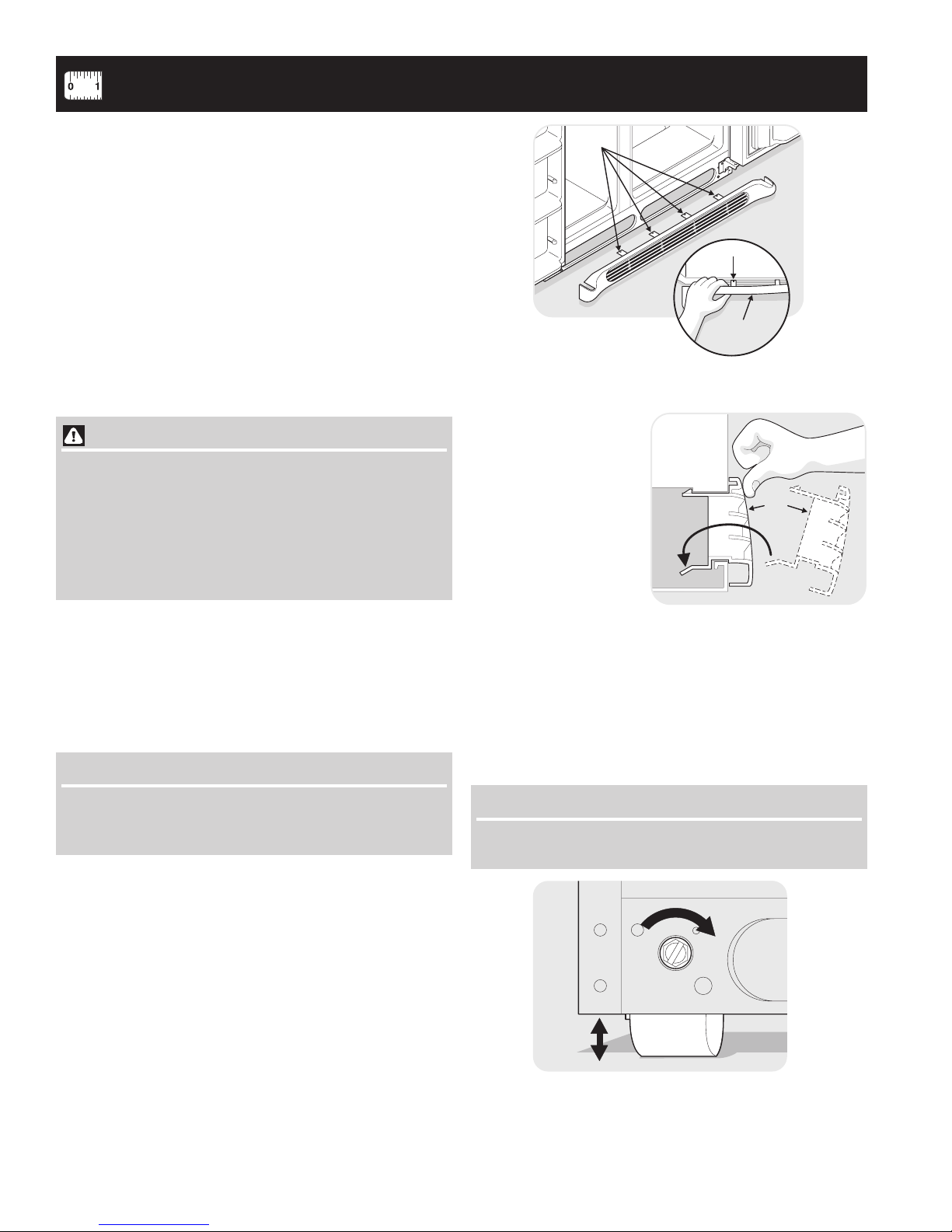 0 1