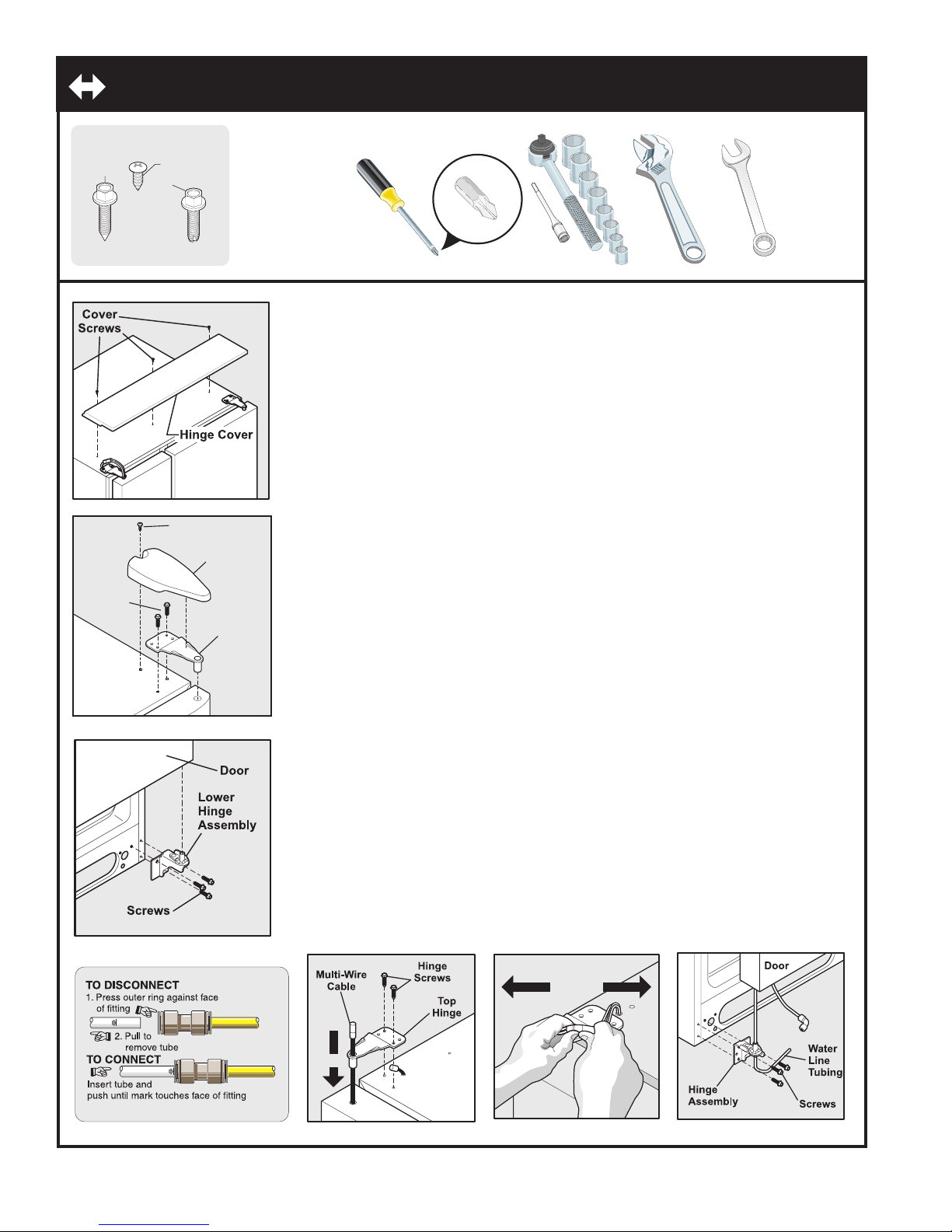 Cover Screws

Hinge Cover

Door

Lower Hinge Assembly

Screws

TO DISCONNECT
1. Press outer ring against face of fitting
2. Pull to remove tube
TO CONNECT
Insert tube and push until mark touches face of fitting

Multi-Wire Cable

Hinge Screws

Top Hinge

Door

Water Line Tubing

Hinge Assembly

Screws