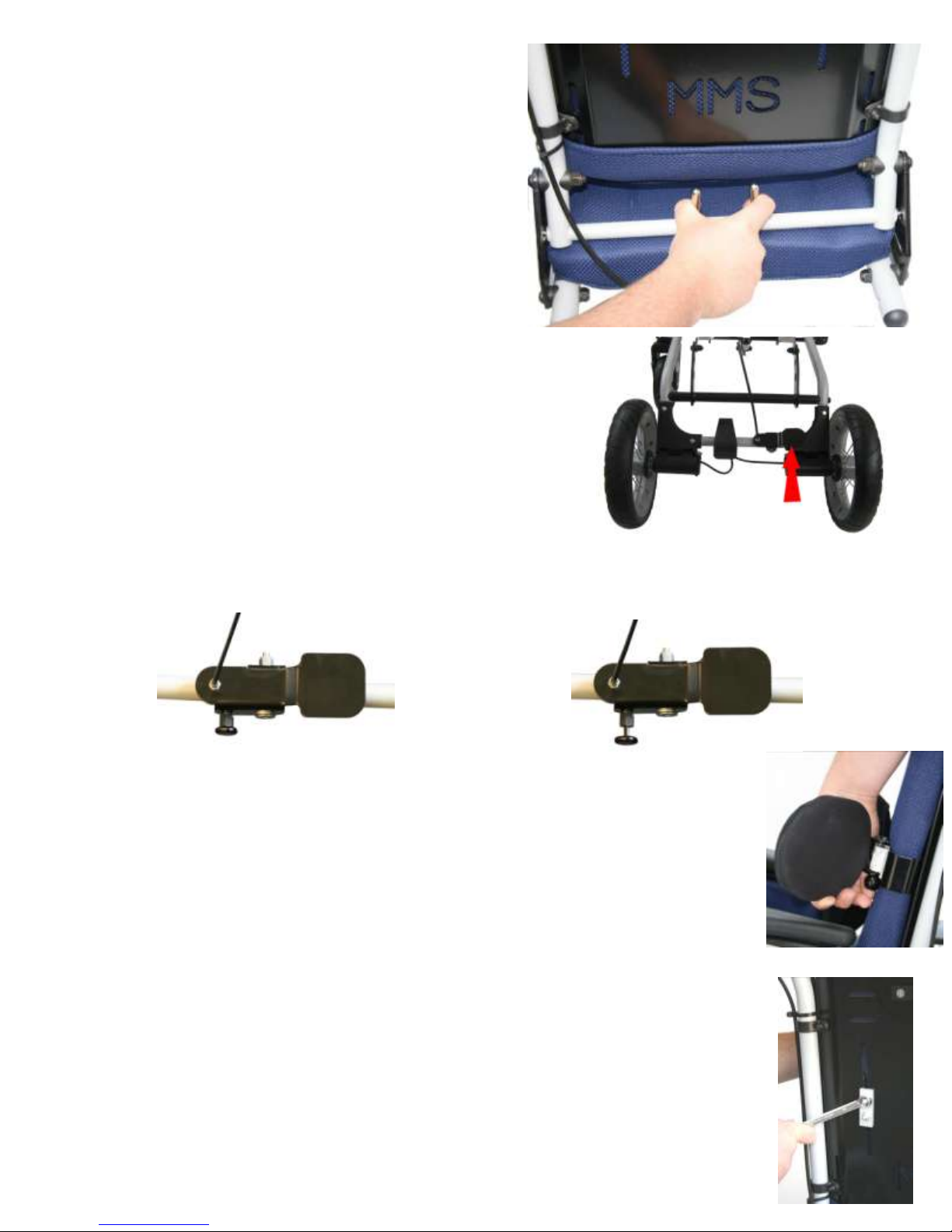 MMS