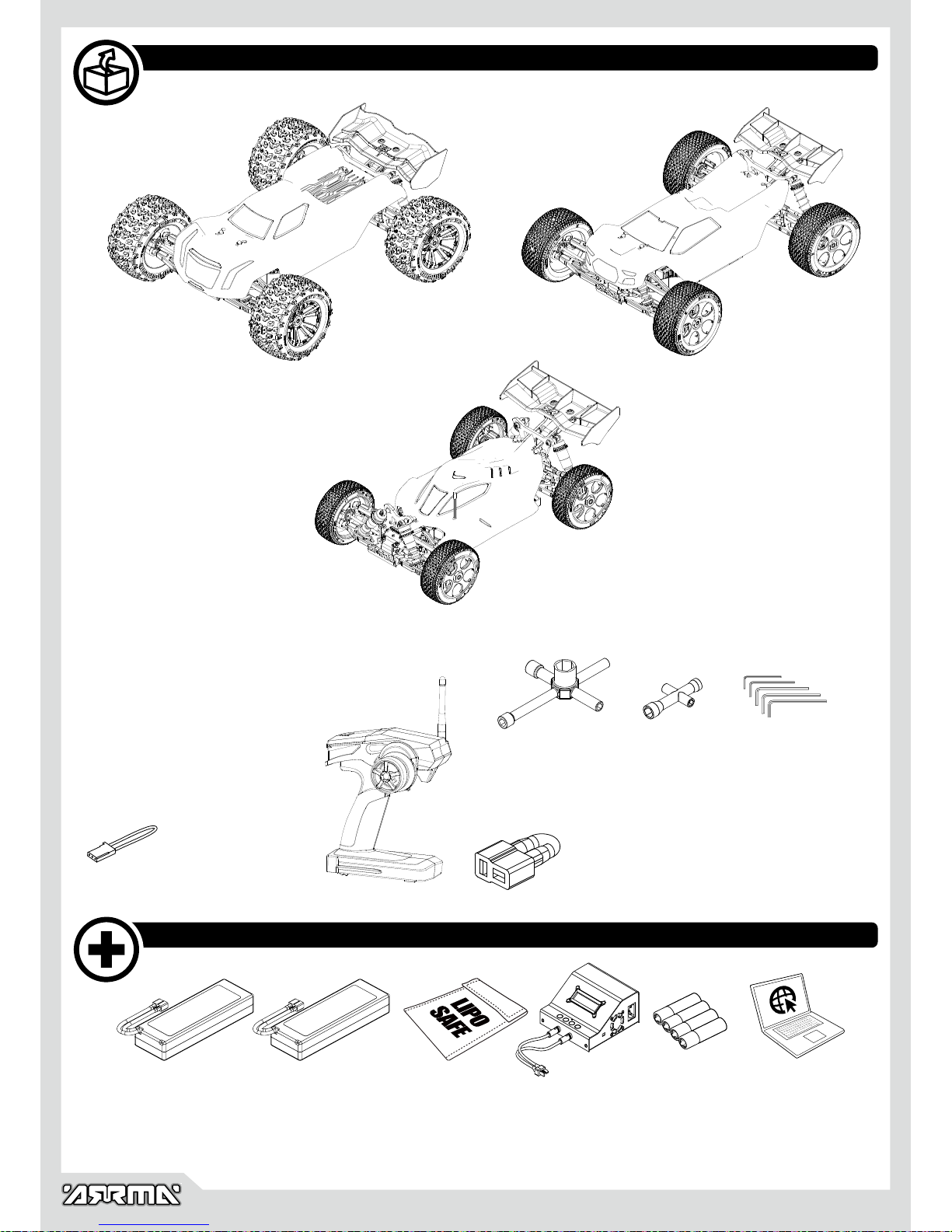 LIPO SAFE

ARRMA