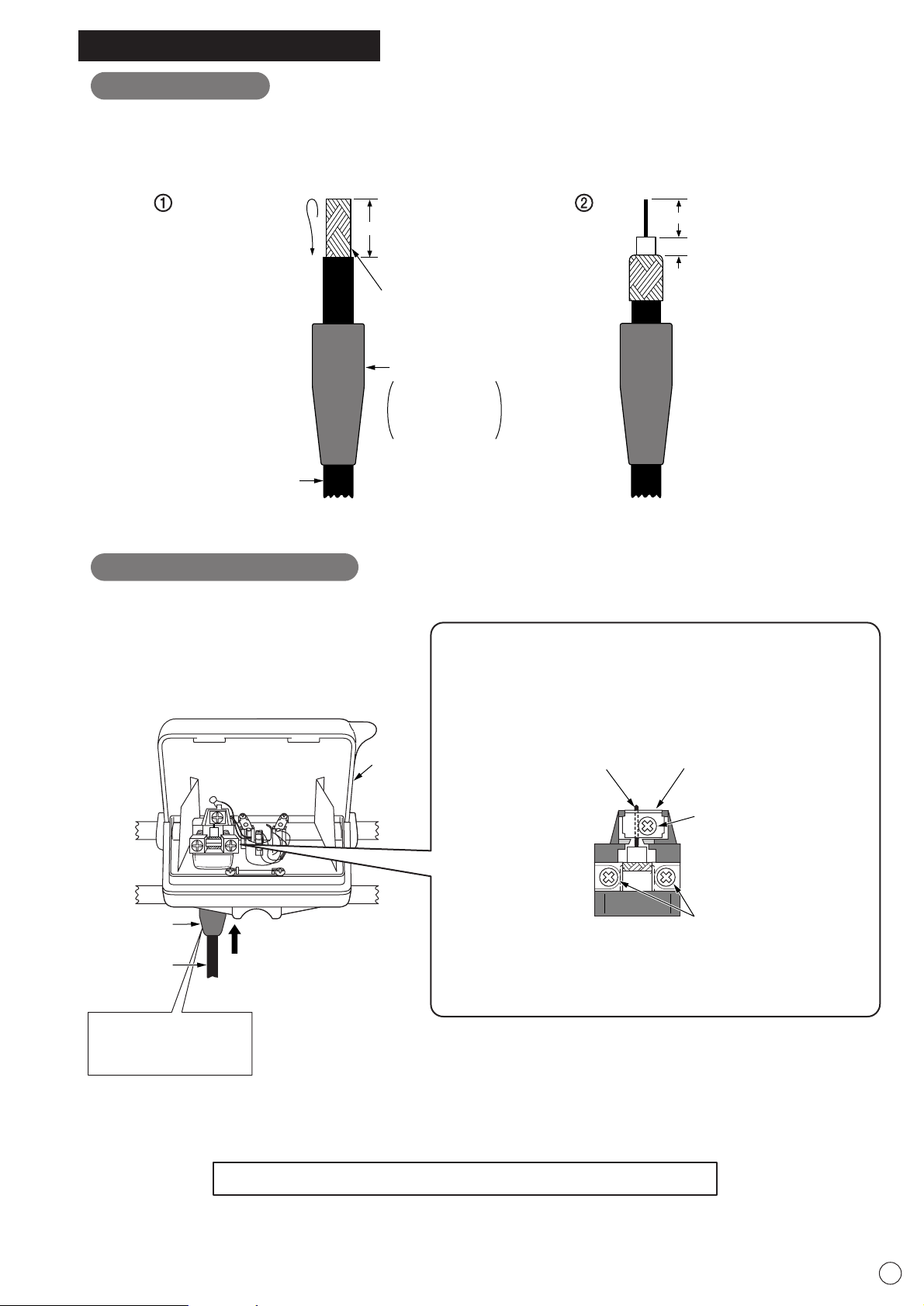 ①

②