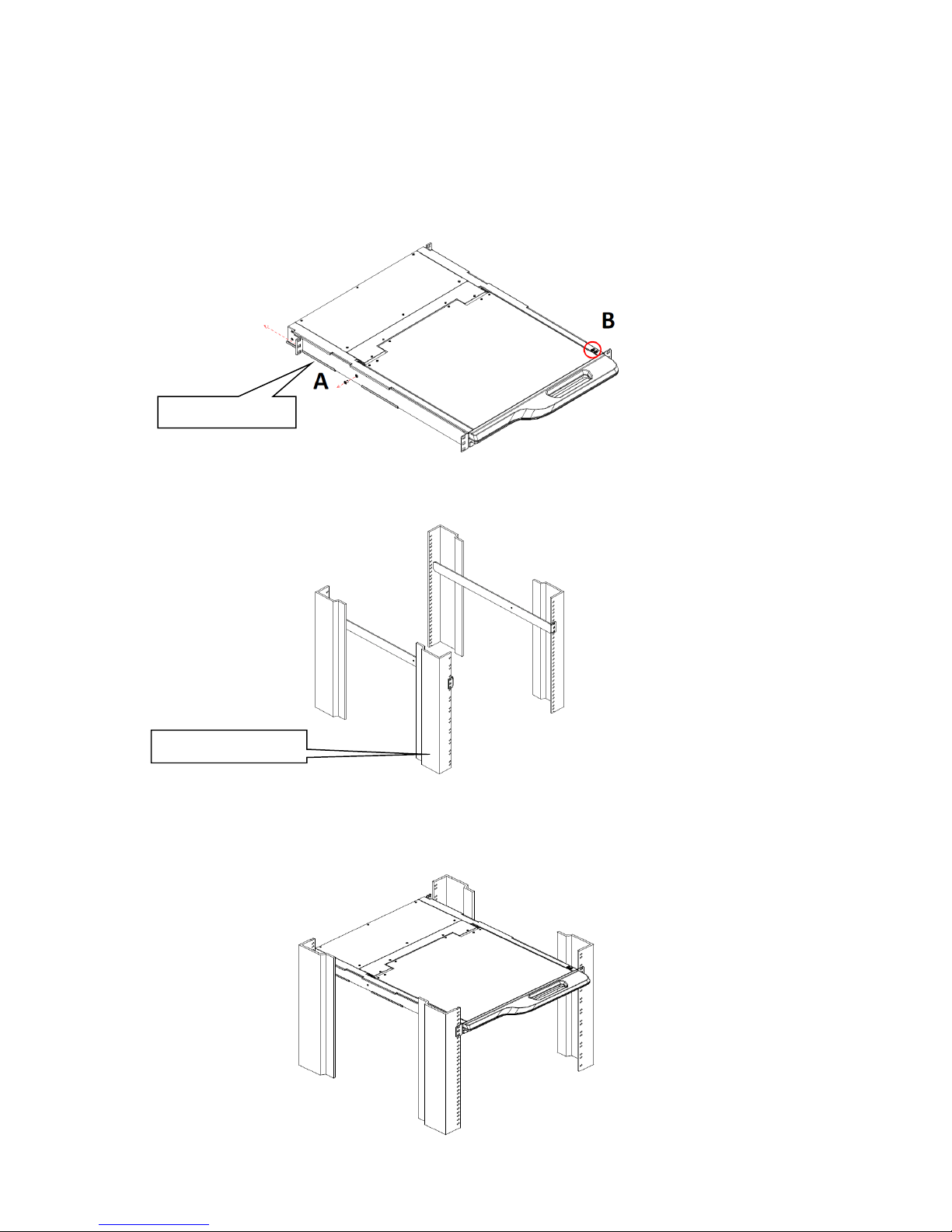 B

A