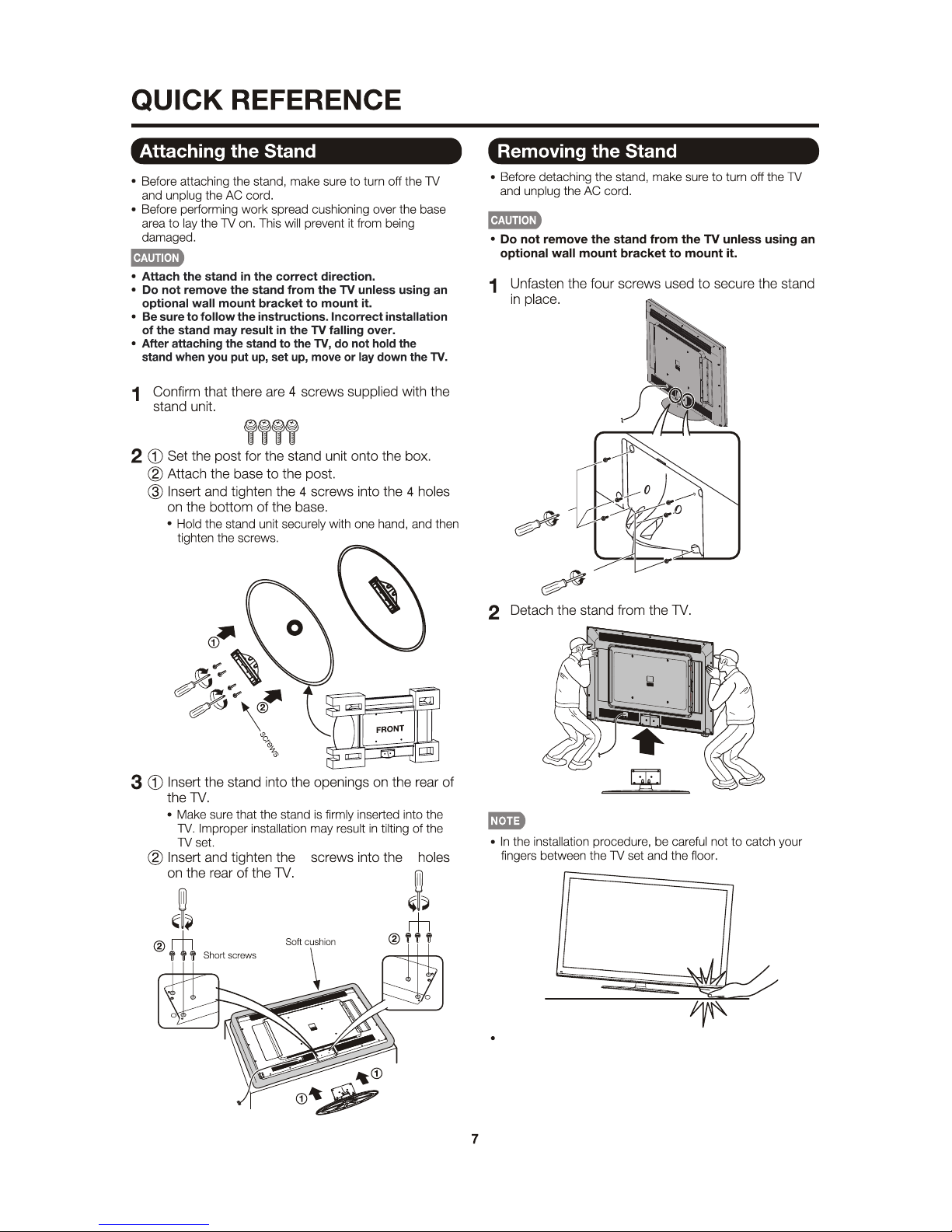 QUICK REFERENCE

Attaching the Stand

• Before attaching the stand, make sure to turn off the TV and unplug the AC cord.
• Before performing work spread cushioning over the base area to lay the TV on. This will prevent it from being damaged.

CAUTION

• Attach the stand in the correct direction.
• Do not remove the stand from the TV unless using an optional wall mount bracket to mount it.
• Be sure to follow the instructions. Incorrect installation of the stand may result in the TV falling over.
• After attaching the stand to the TV, do not hold the stand when you put up, set up, move or lay down the TV.

1 Confirm that there are 4 screws supplied with the stand unit.

2 ① Set the post for the stand unit onto the box.
② Attach the base to the post.
③ Insert and tighten the 4 screws into the 4 holes on the bottom of the base.
• Hold the stand unit securely with one hand, and then tighten the screws.

①
②
screws
FRONT

3 ① Insert the stand into the openings on the rear of the TV.
• Make sure that the stand is firmly inserted into the TV. Improper installation may result in tilting of the TV set.
② Insert and tighten the screws into the holes on the rear of the TV.

② Short screws
Soft cushion
②
①
①

Removing the Stand

• Before detaching the stand, make sure to turn off the TV and unplug the AC cord.

CAUTION

• Do not remove the stand from the TV unless using an optional wall mount bracket to mount it.

1 Unfasten the four screws used to secure the stand in place.

2 Detach the stand from the TV.

NOTE

• In the installation procedure, be careful not to catch your fingers between the TV set and the floor.

•

7