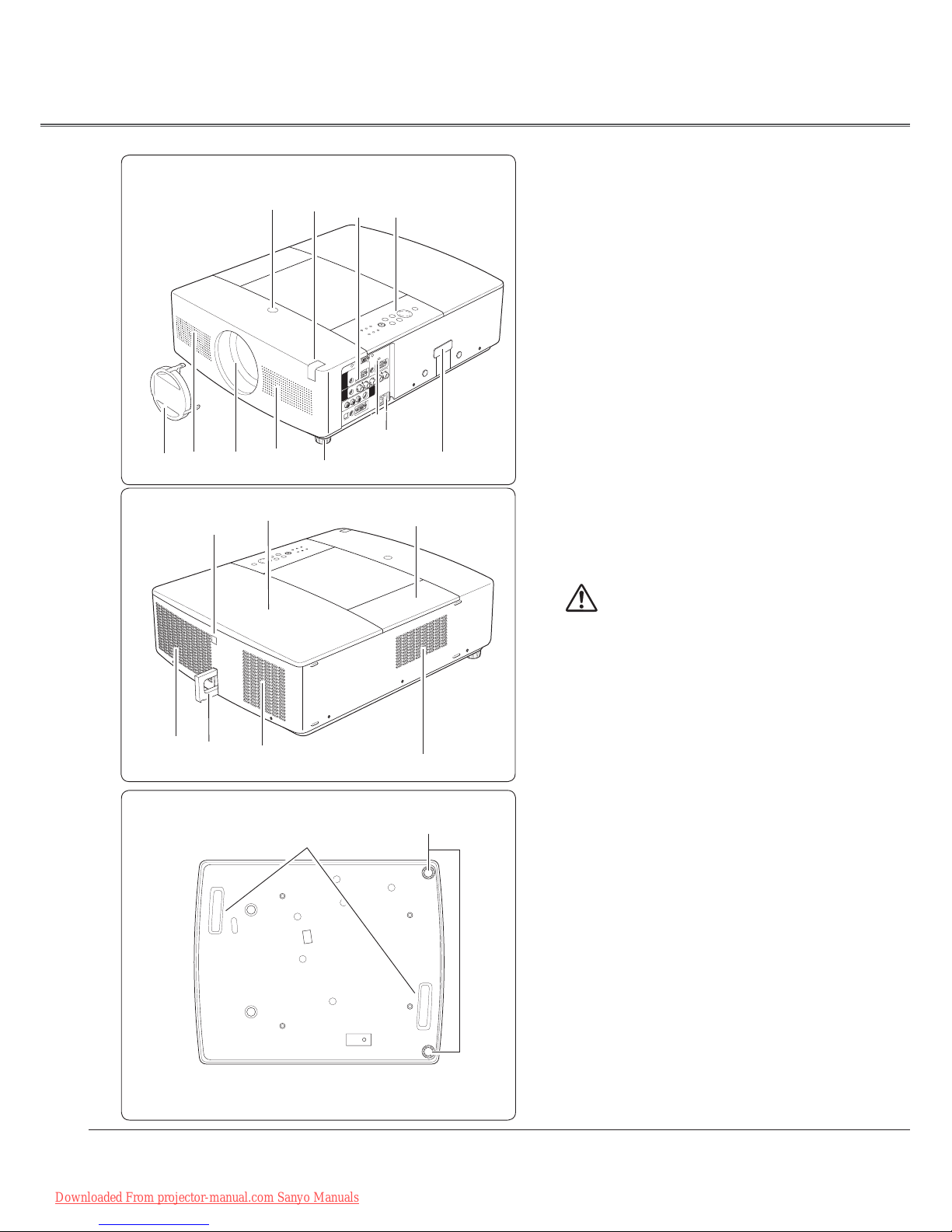 Downloaded From projector-manual.com Sanyo Manuals