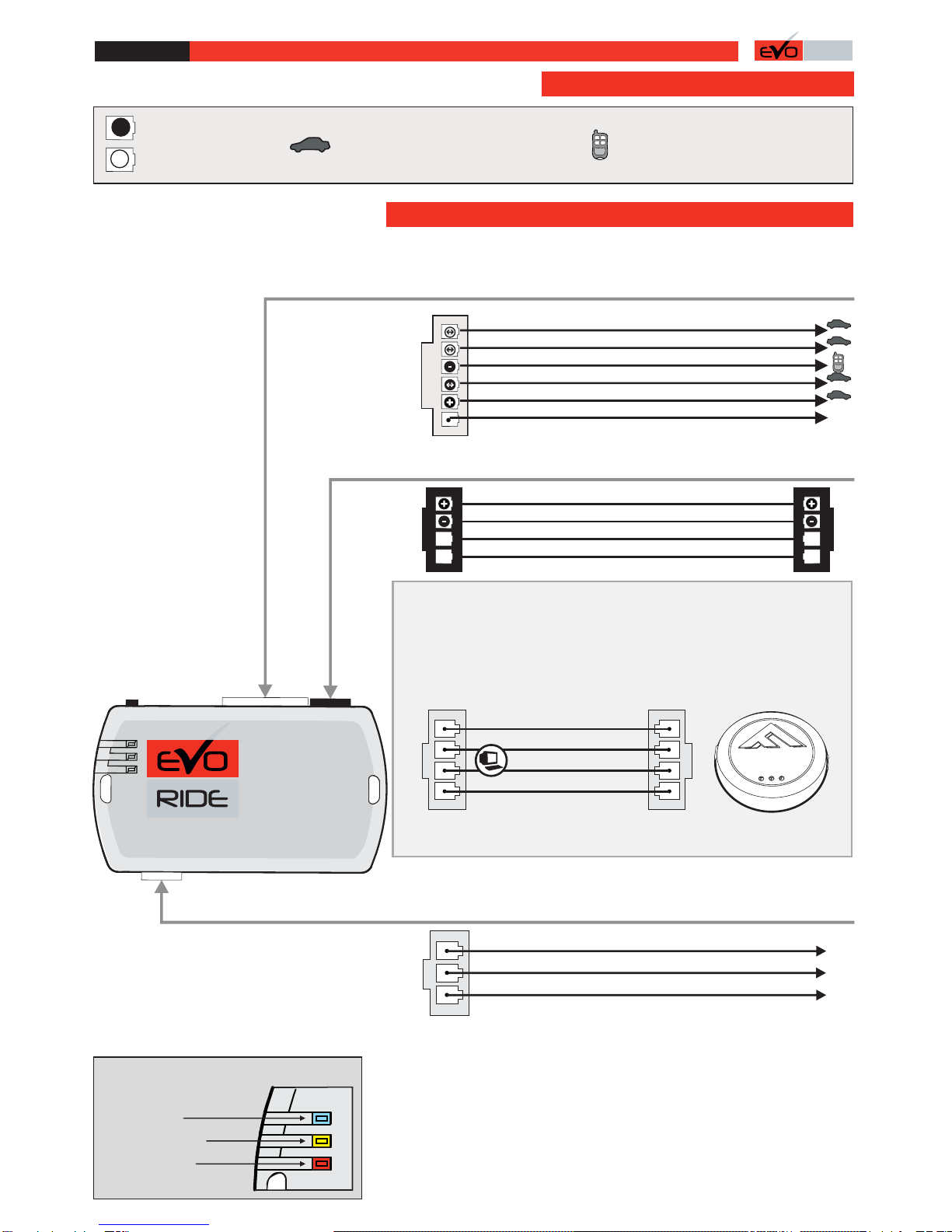 EVO

EVO
RIDE