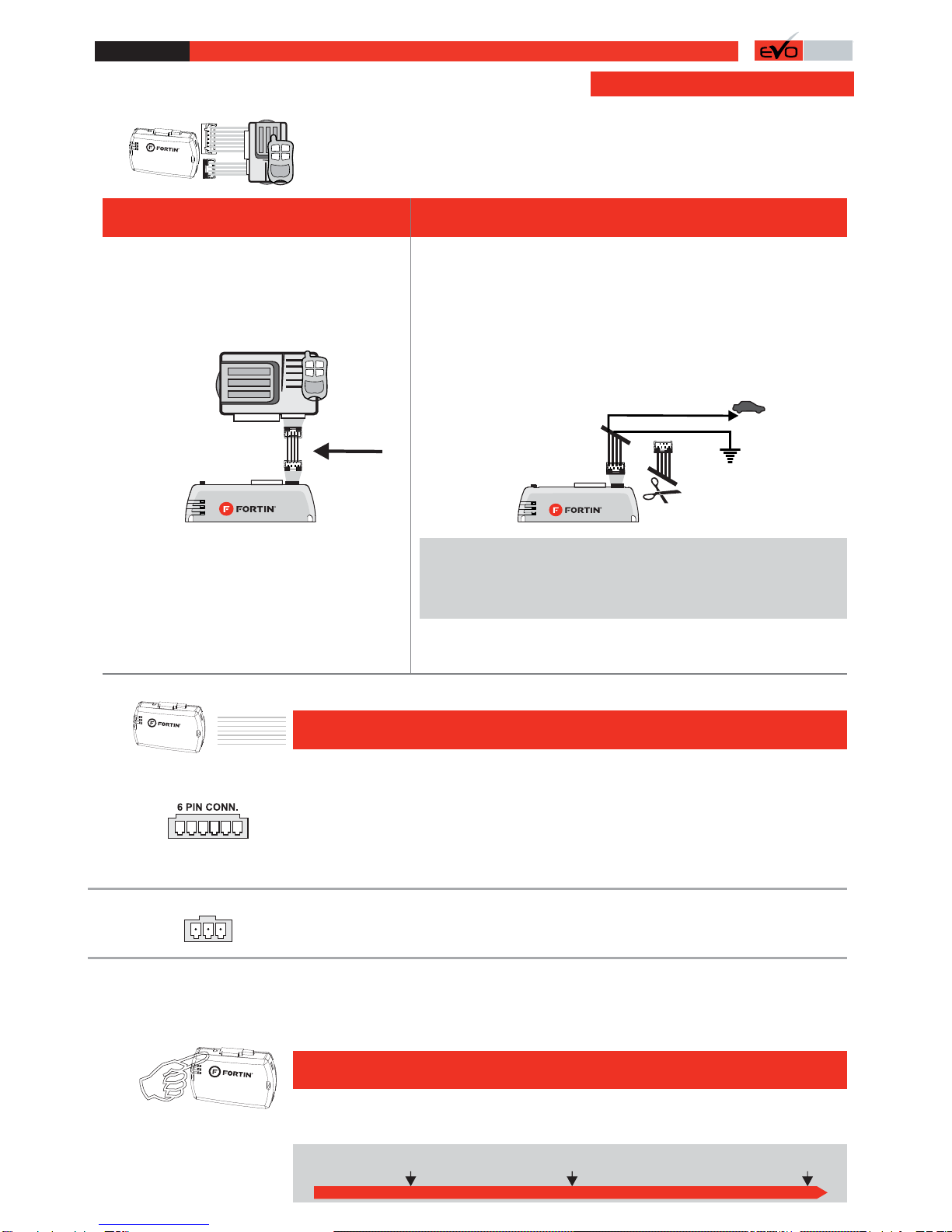 EVO

FORTIN

FORTIN

FORTIN

FORTIN

6 PIN CONN.

FORTIN