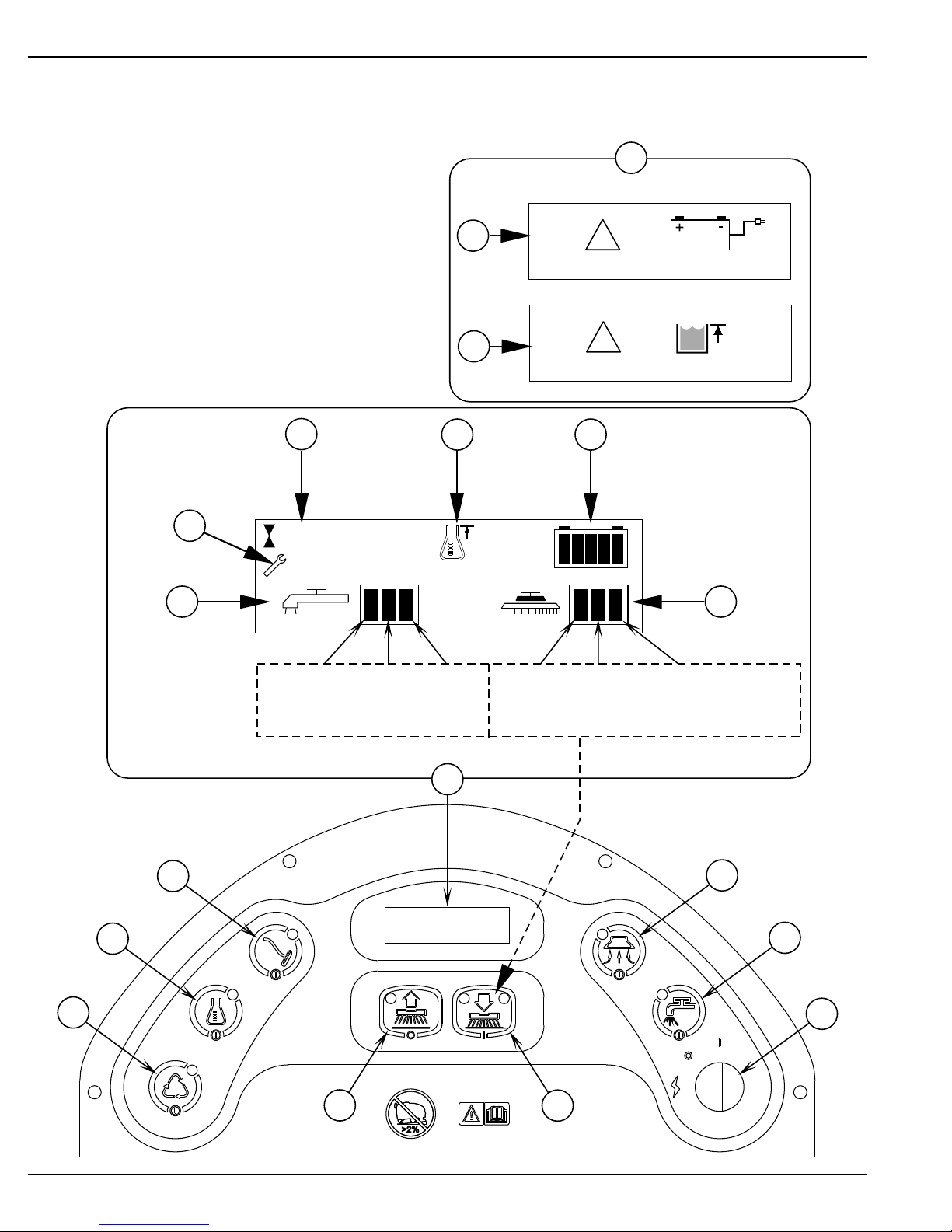 + -

>2%