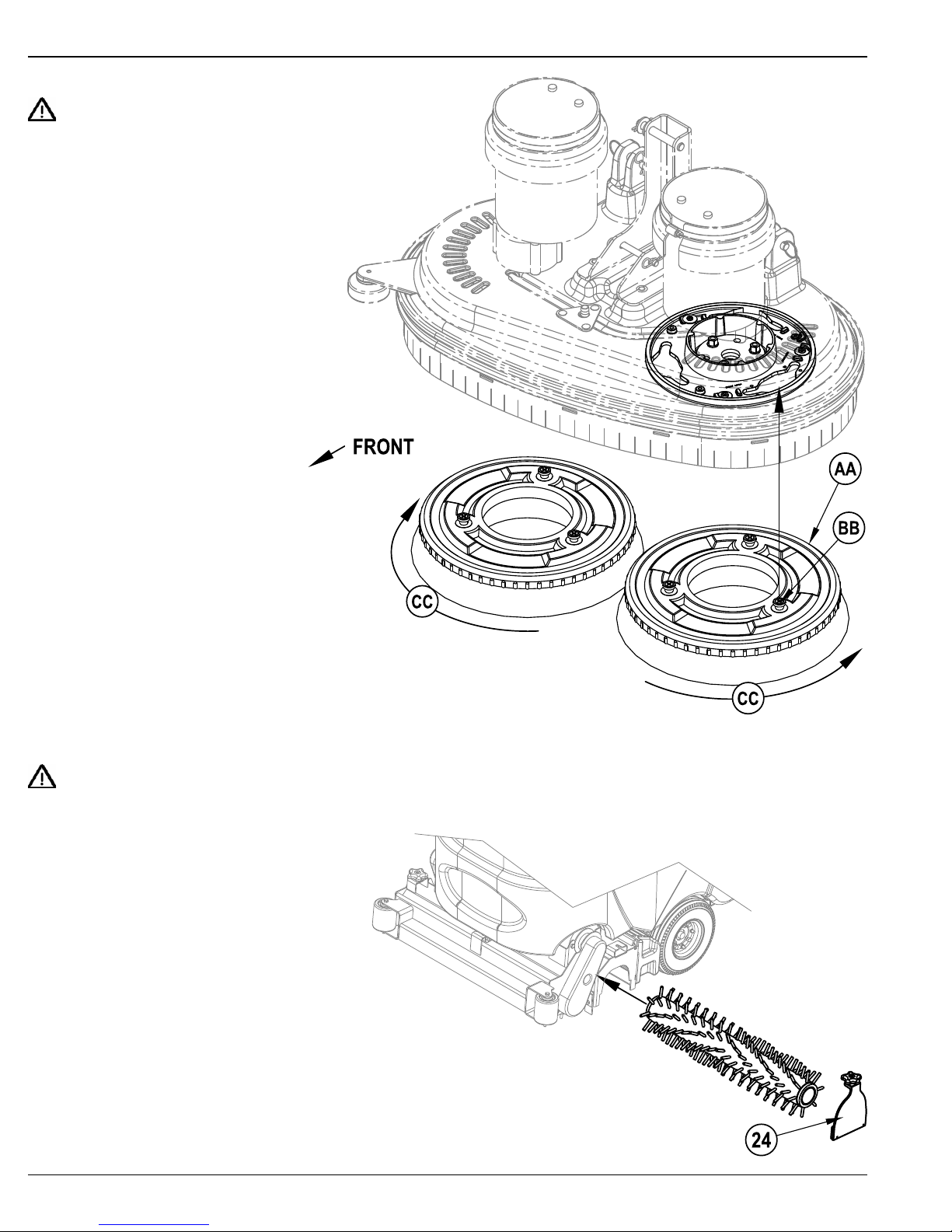 FRONT

AA

BB

CC

CC

24