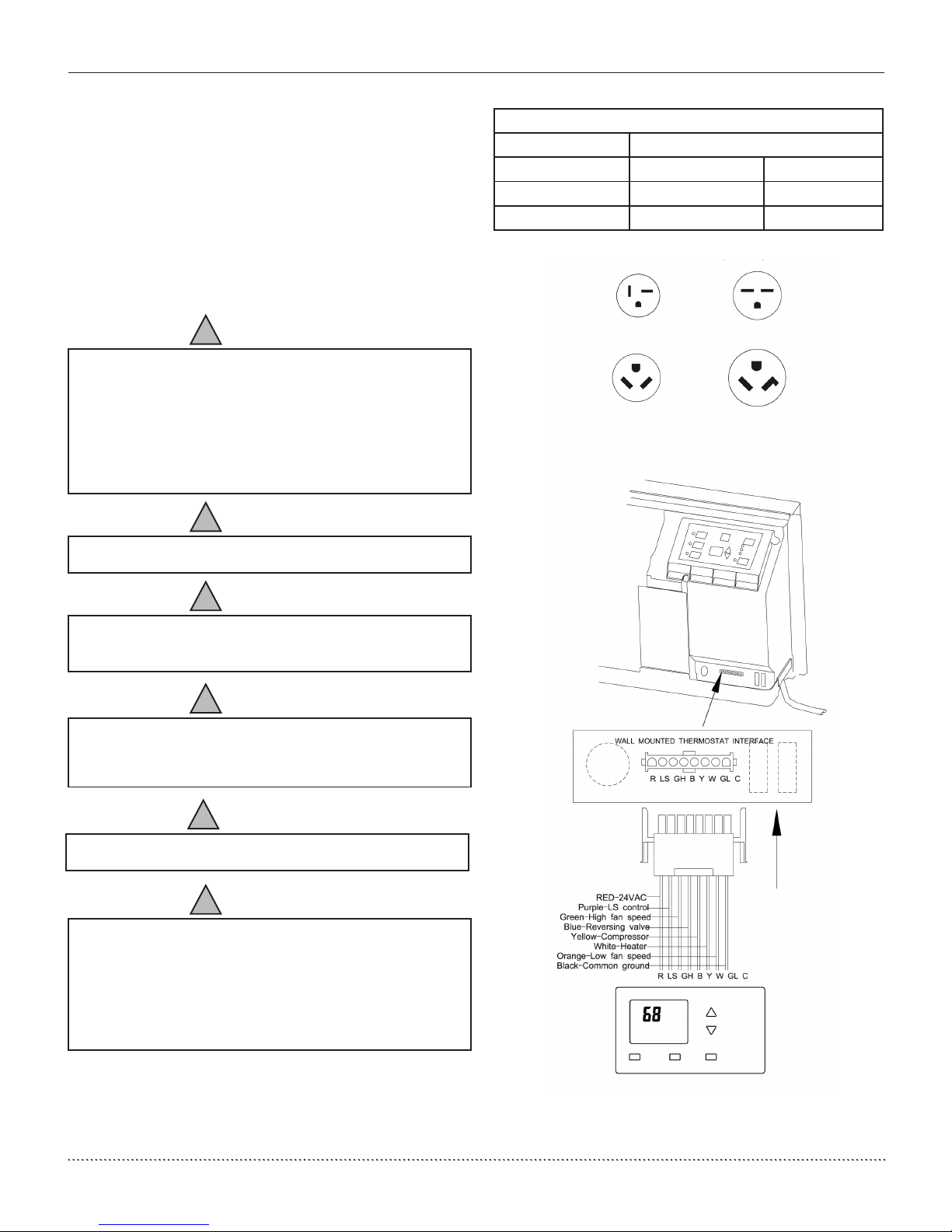 WALL MOUNTED THERMOSTAT INTERFACE

R LS GH B Y W GL C

RED-24VAC
Purple-LS control
Green-High fan speed
Blue-Reversing valve
Yellow-Compressor
White-Heater
Orange-Low fan speed
Black-Common ground

R LS GH B Y W GL C

68