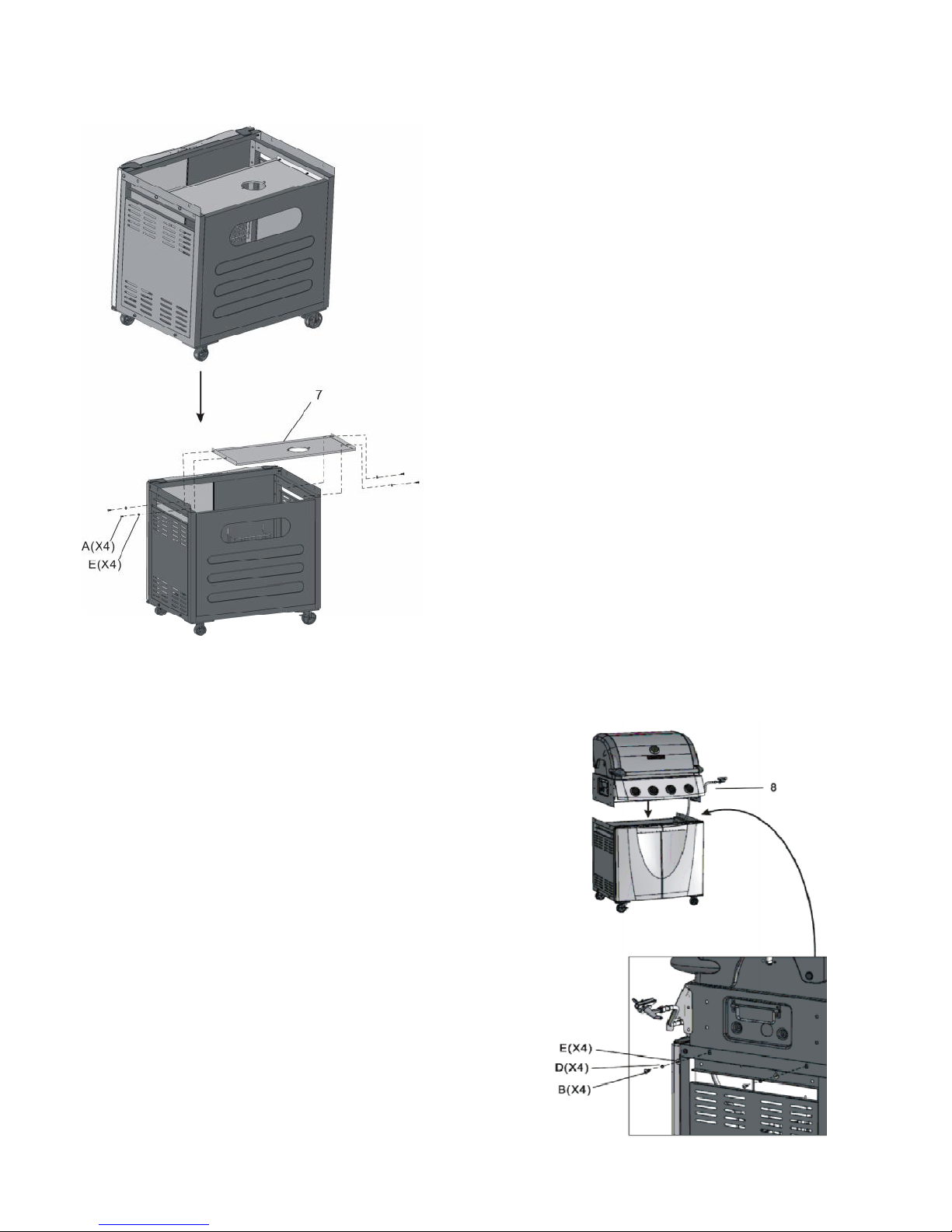 7

A(X4)
E(X4)

8

E(X4)
D(X4)
B(X4)