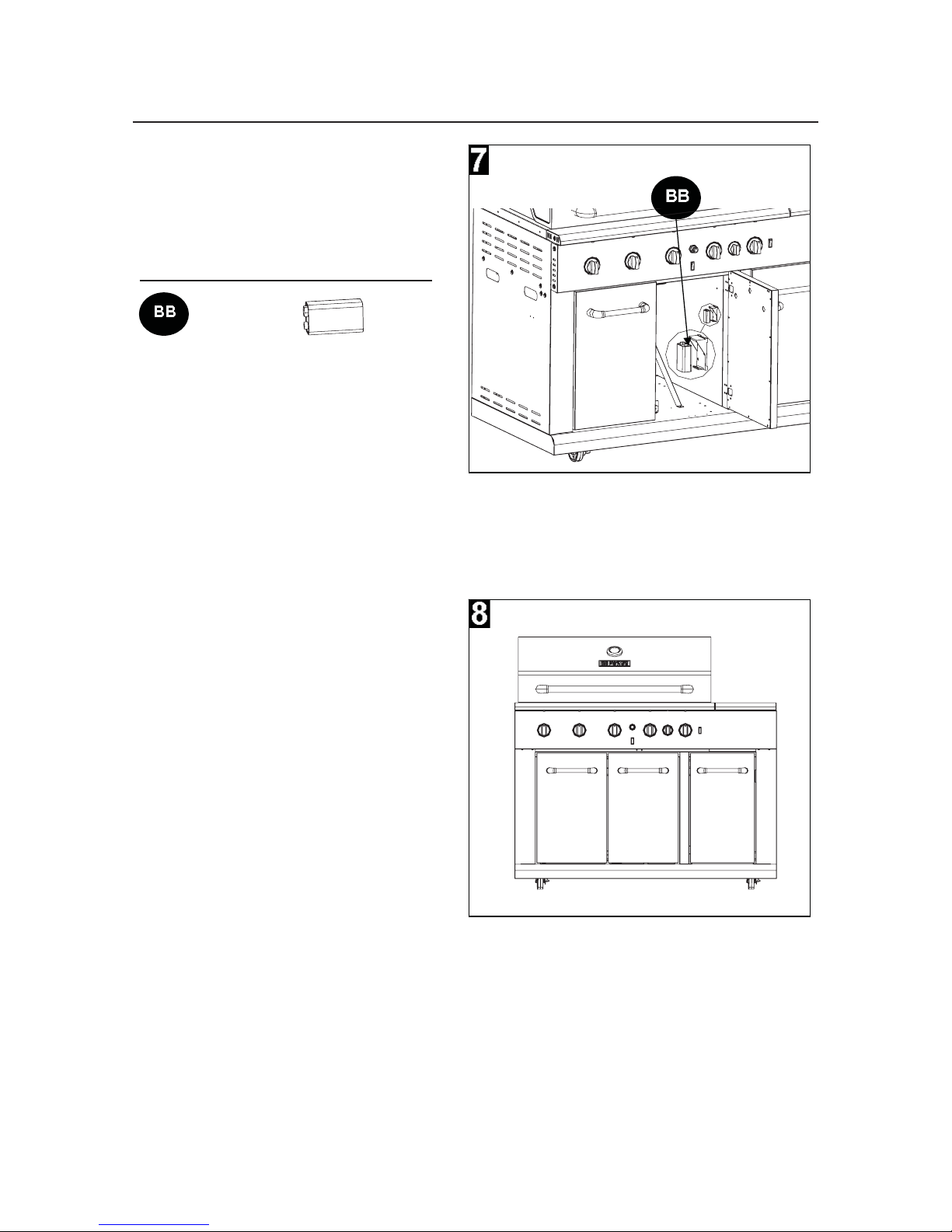 7

BB

BB

8