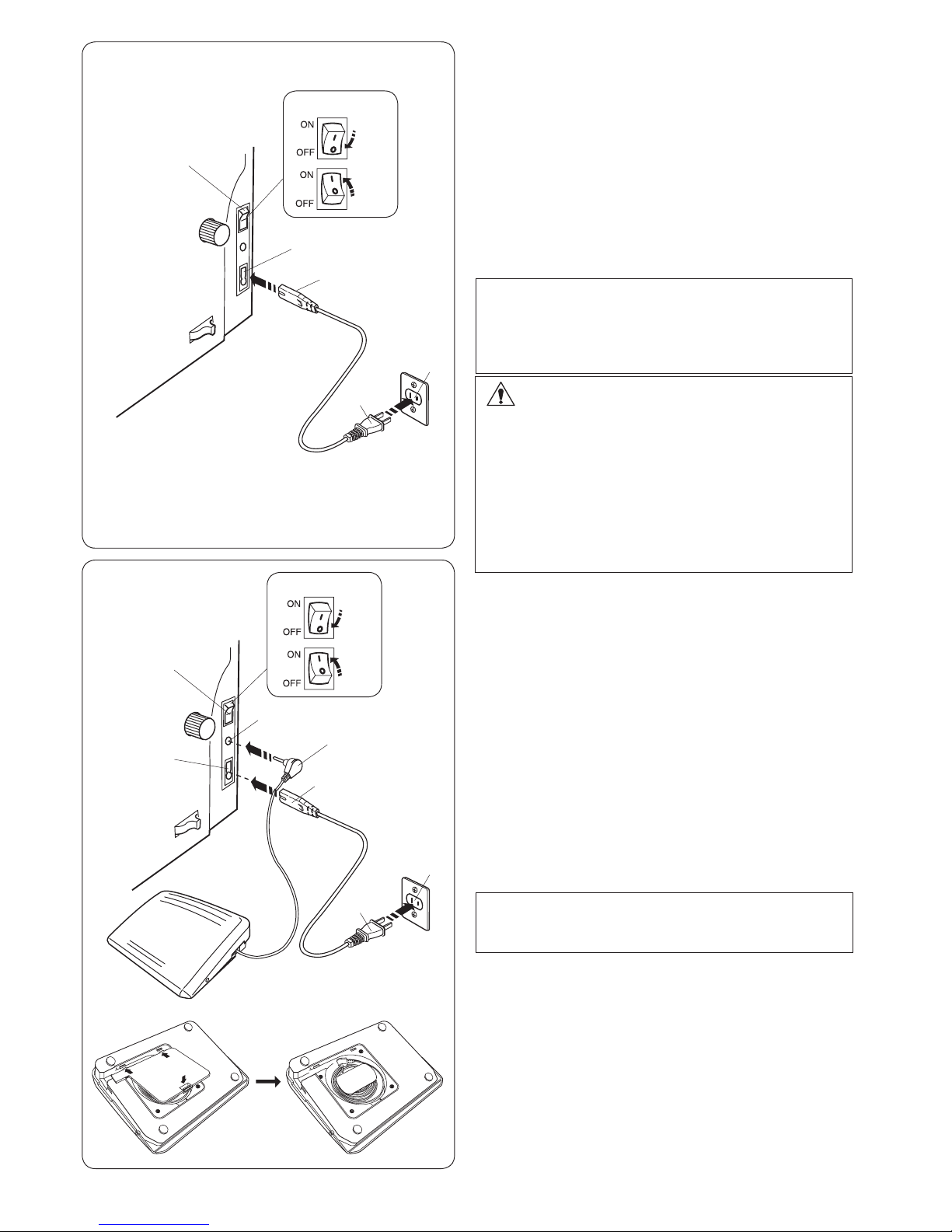 ON
OFF
ON
OFF

ON
OFF
ON
OFF