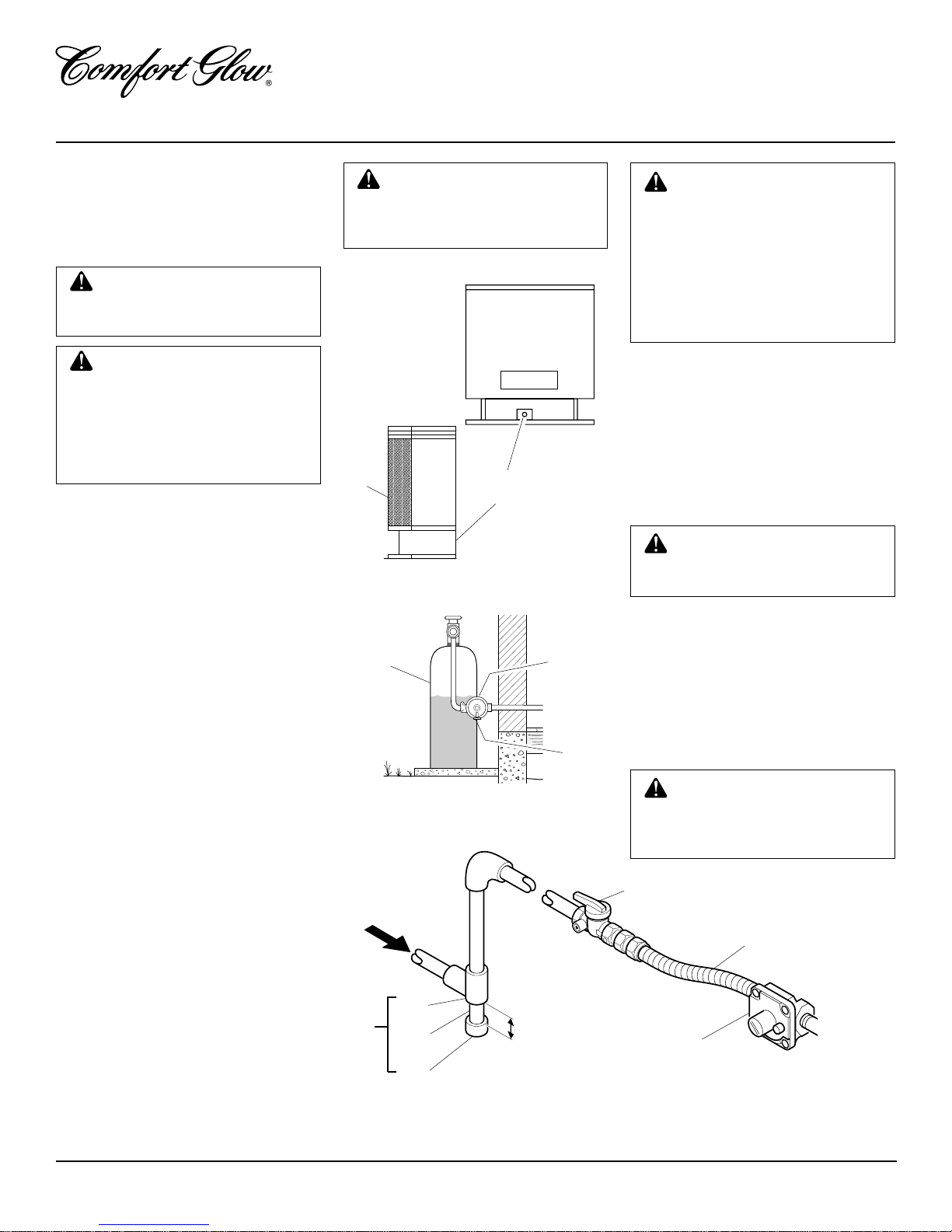 Comfort Glow®