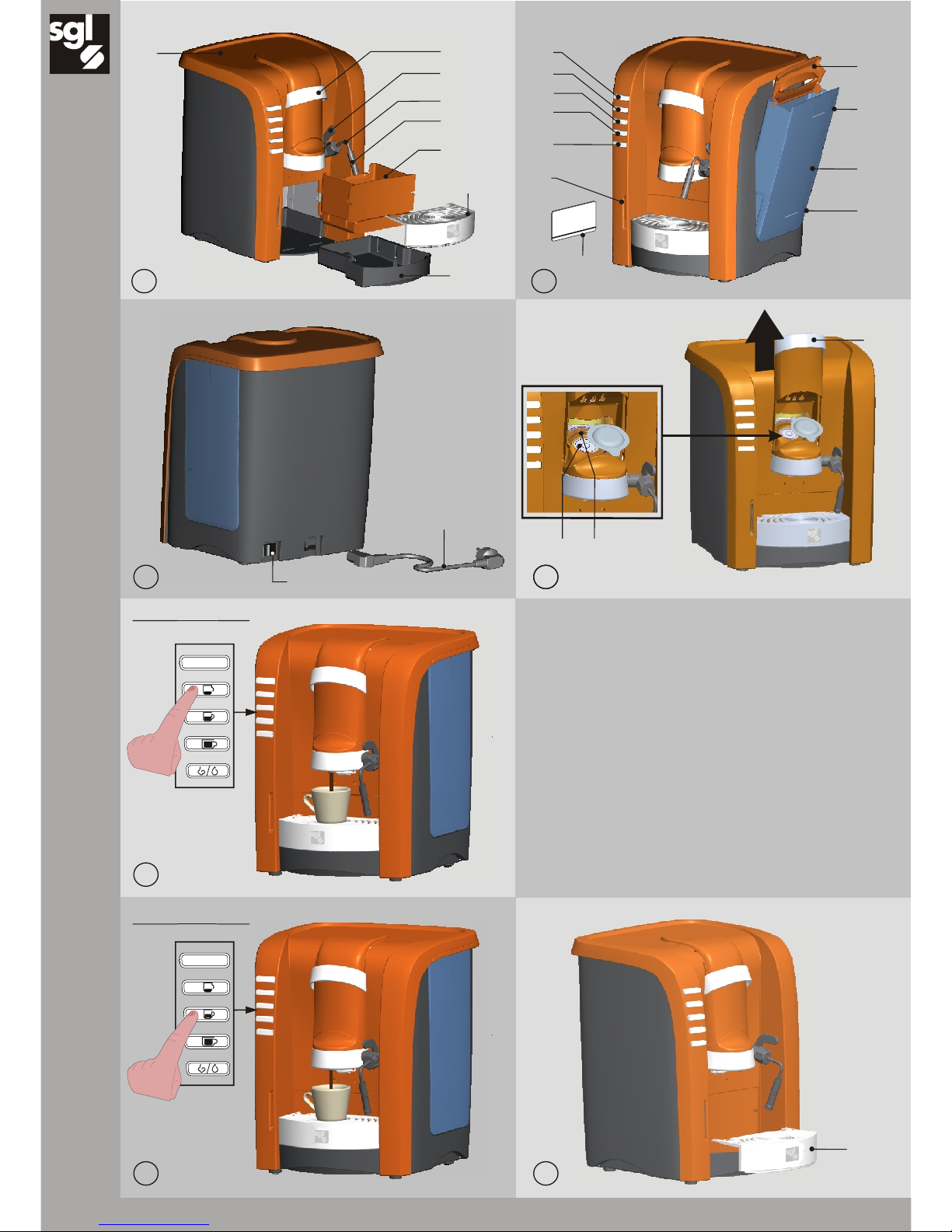 sgl