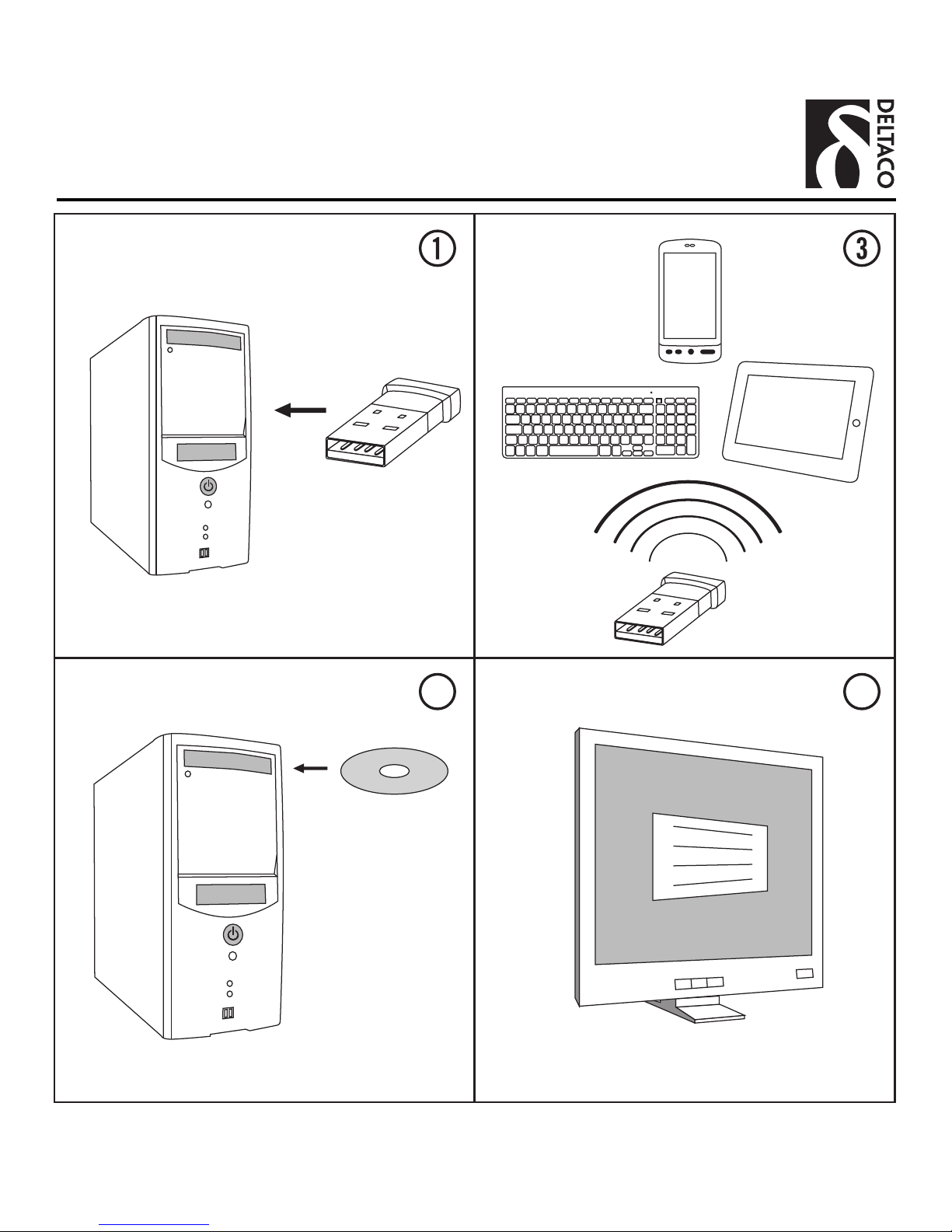 DELTACO

1

3