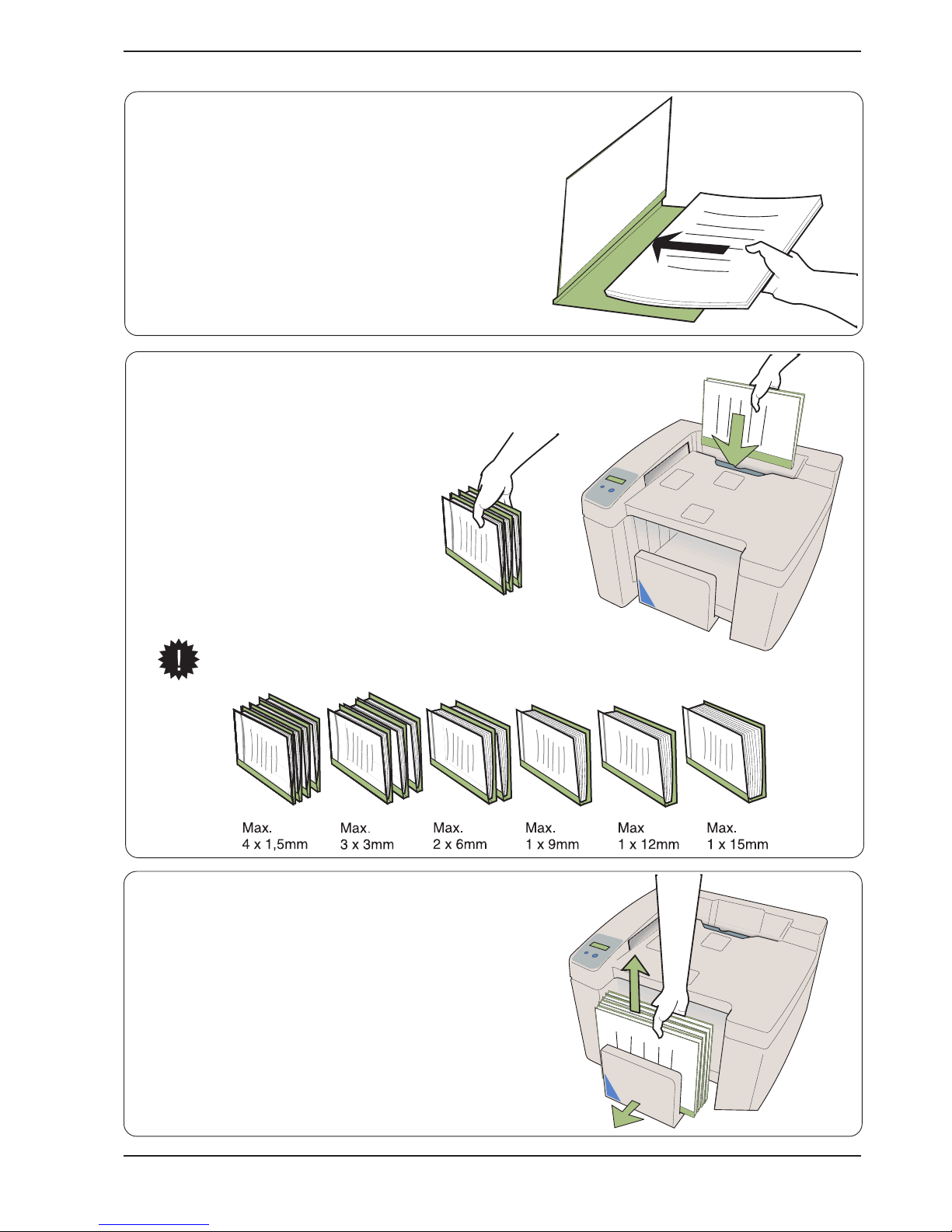 Max.
4 x 1,5mm

Max.
3 x 3mm

Max.
2 x 6mm

Max.
1 x 9mm

Max
1 x 12mm

Max.
1 x 15mm