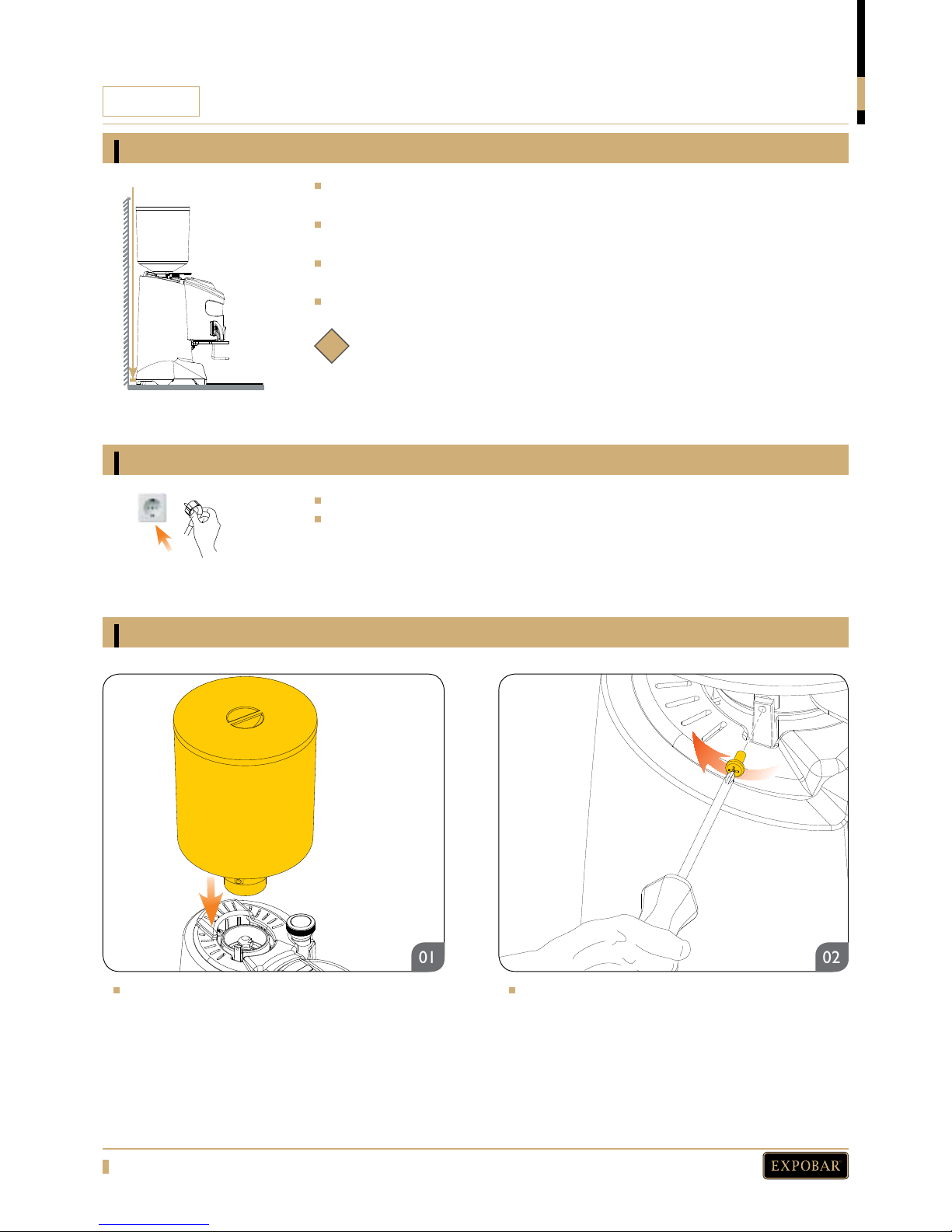 01

02

EXPOBAR