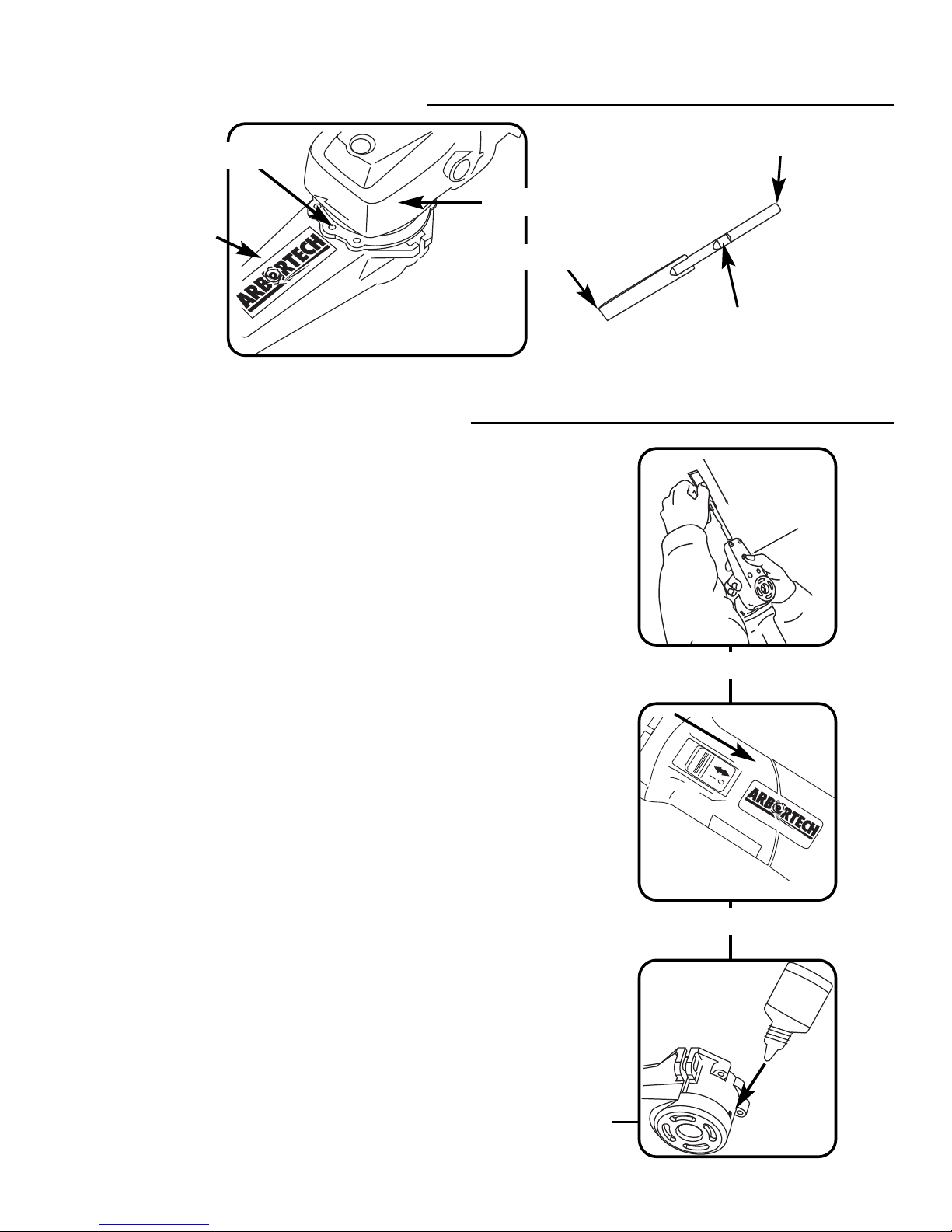 ARBORTECH

ARBORTECH