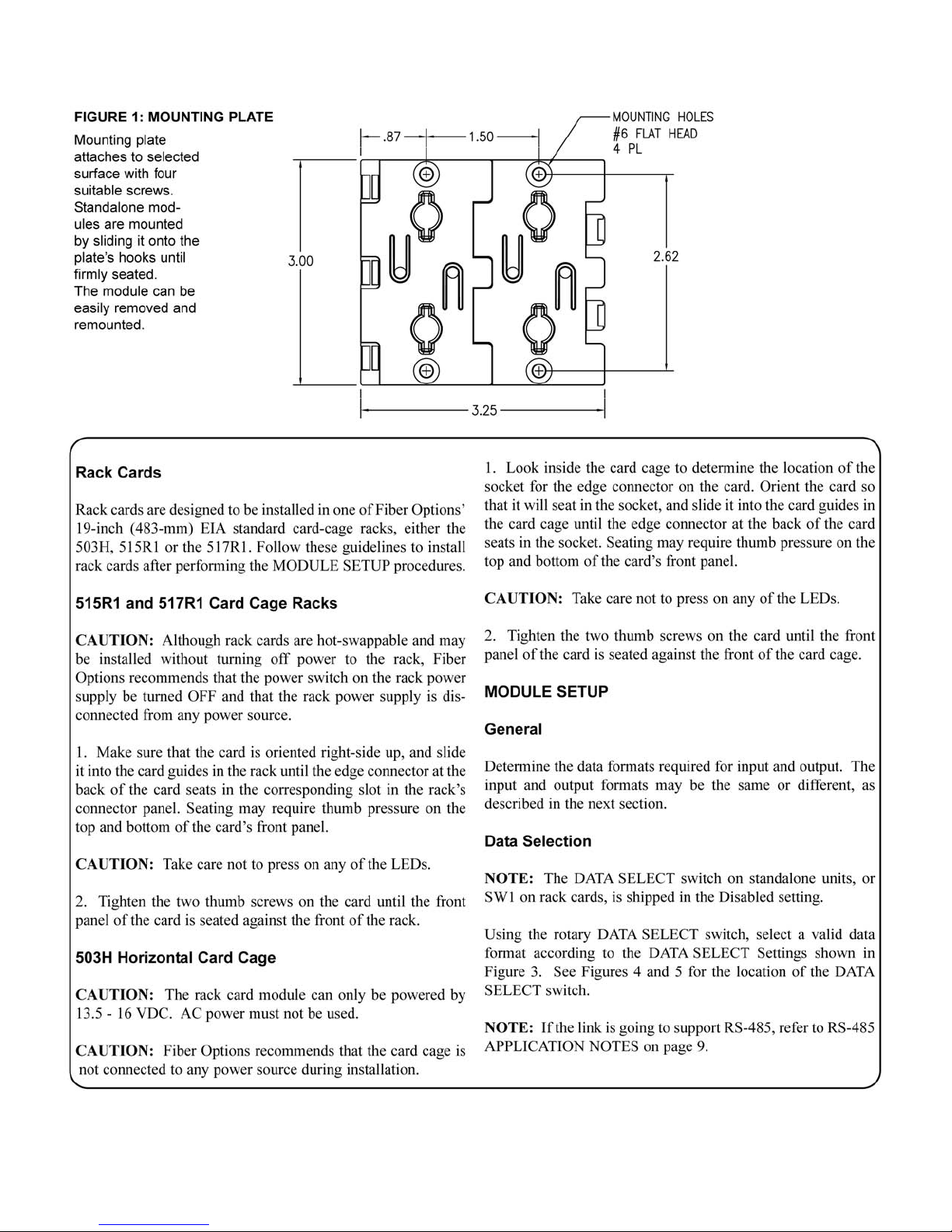 FIGURE 1: MOUNTING PLATE

Mounting plate attaches to selected surface with four suitable screws. Standalone modules are mounted by sliding it onto the plate's hooks until firmly seated. The module can be easily removed and remounted.

.87
1.50
MOUNTING HOLES
#6 FLAT HEAD
4 PL
3.00
2.62
3.25

Rack Cards

Rack cards are designed to be installed in one of Fiber Options' 19-inch (483-mm) EIA standard card-cage racks, either the 503H, 515R1 or the 517R1. Follow these guidelines to install rack cards after performing the MODULE SETUP procedures.

515R1 and 517R1 Card Cage Racks

CAUTION: Although rack cards are hot-swappable and may be installed without turning off power to the rack, Fiber Options recommends that the power switch on the rack power supply be turned OFF and that the rack power supply is disconnected from any power source.

1. Make sure that the card is oriented right-side up, and slide it into the card guides in the rack until the edge connector at the back of the card seats in the corresponding slot in the rack's connector panel. Seating may require thumb pressure on the top and bottom of the card's front panel.

CAUTION: Take care not to press on any of the LEDs.

2. Tighten the two thumb screws on the card until the front panel of the card is seated against the front of the rack.

503H Horizontal Card Cage

CAUTION: The rack card module can only be powered by 13.5 - 16 VDC. AC power must not be used.

CAUTION: Fiber Options recommends that the card cage is not connected to any power source during installation.

1. Look inside the card cage to determine the location of the socket for the edge connector on the card. Orient the card so that it will seat in the socket, and slide it into the card guides in the card cage until the edge connector at the back of the card seats in the socket. Seating may require thumb pressure on the top and bottom of the card's front panel.

CAUTION: Take care not to press on any of the LEDs.

2. Tighten the two thumb screws on the card until the front panel of the card is seated against the front of the card cage.

MODULE SETUP

General

Determine the data formats required for input and output. The input and output formats may be the same or different, as described in the next section.

Data Selection

NOTE: The DATA SELECT switch on standalone units, or SW1 on rack cards, is shipped in the Disabled setting.

Using the rotary DATA SELECT switch, select a valid data format according to the DATA SELECT Settings shown in Figure 3. See Figures 4 and 5 for the location of the DATA SELECT switch.

NOTE: If the link is going to support RS-485, refer to RS-485 APPLICATION NOTES on page 9.