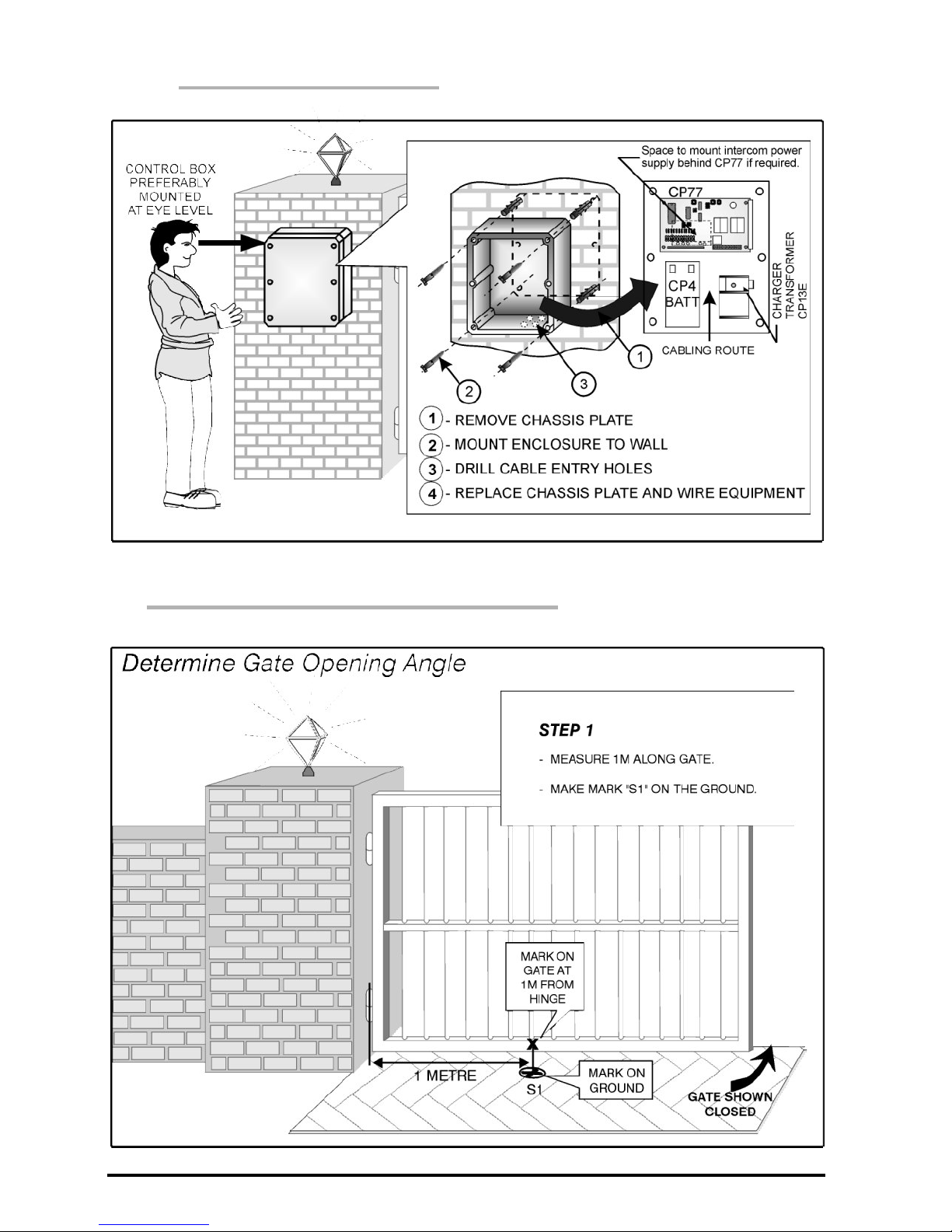 CONTROL BOX PREFERABLY MOUNTED AT EYE LEVEL

Space to mount intercom power supply behind CP77 if required.

CP77

CP4 BATT

CHARGER TRANSFORMER CP13E

CABLING ROUTE

1

2

3

1 - REMOVE CHASSIS PLATE

2 - MOUNT ENCLOSURE TO WALL

3 - DRILL CABLE ENTRY HOLES

4 - REPLACE CHASSIS PLATE AND WIRE EQUIPMENT

Determine Gate Opening Angle

STEP 1

- MEASURE 1M ALONG GATE.

- MAKE MARK "S1" ON THE GROUND.

MARK ON GATE AT 1M FROM HINGE

1 METRE

S1

MARK ON GROUND

GATE SHOWN CLOSED