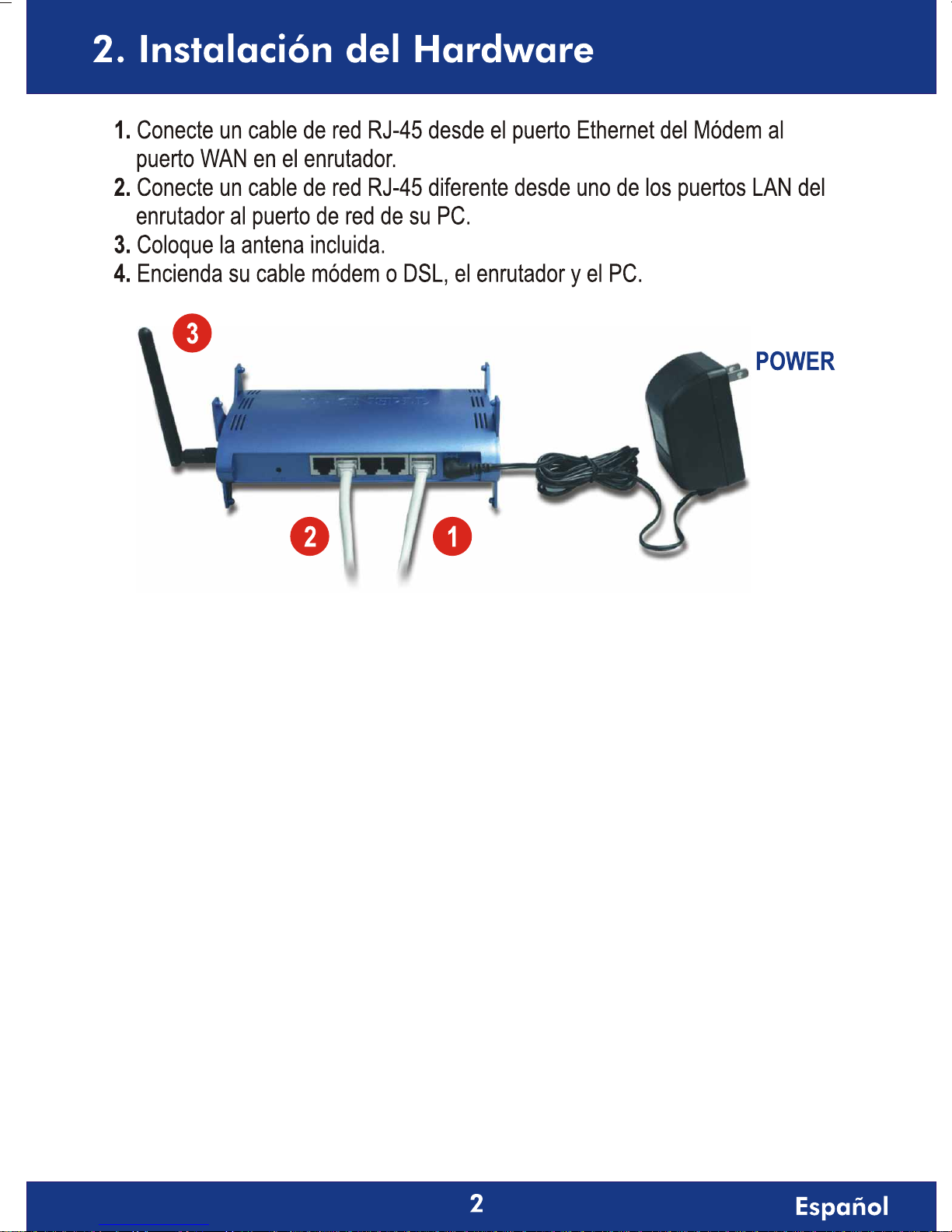 2. Instalación del Hardware

1. Conecte un cable de red RJ-45 desde el puerto Ethernet del Módem al puerto WAN en el enrutador.
2. Conecte un cable de red RJ-45 diferente desde uno de los puertos LAN del enrutador al puerto de red de su PC.
3. Coloque la antena incluida.
4. Encienda su cable módem o DSL, el enrutador y el PC.

3

POWER

2

1

2

Español