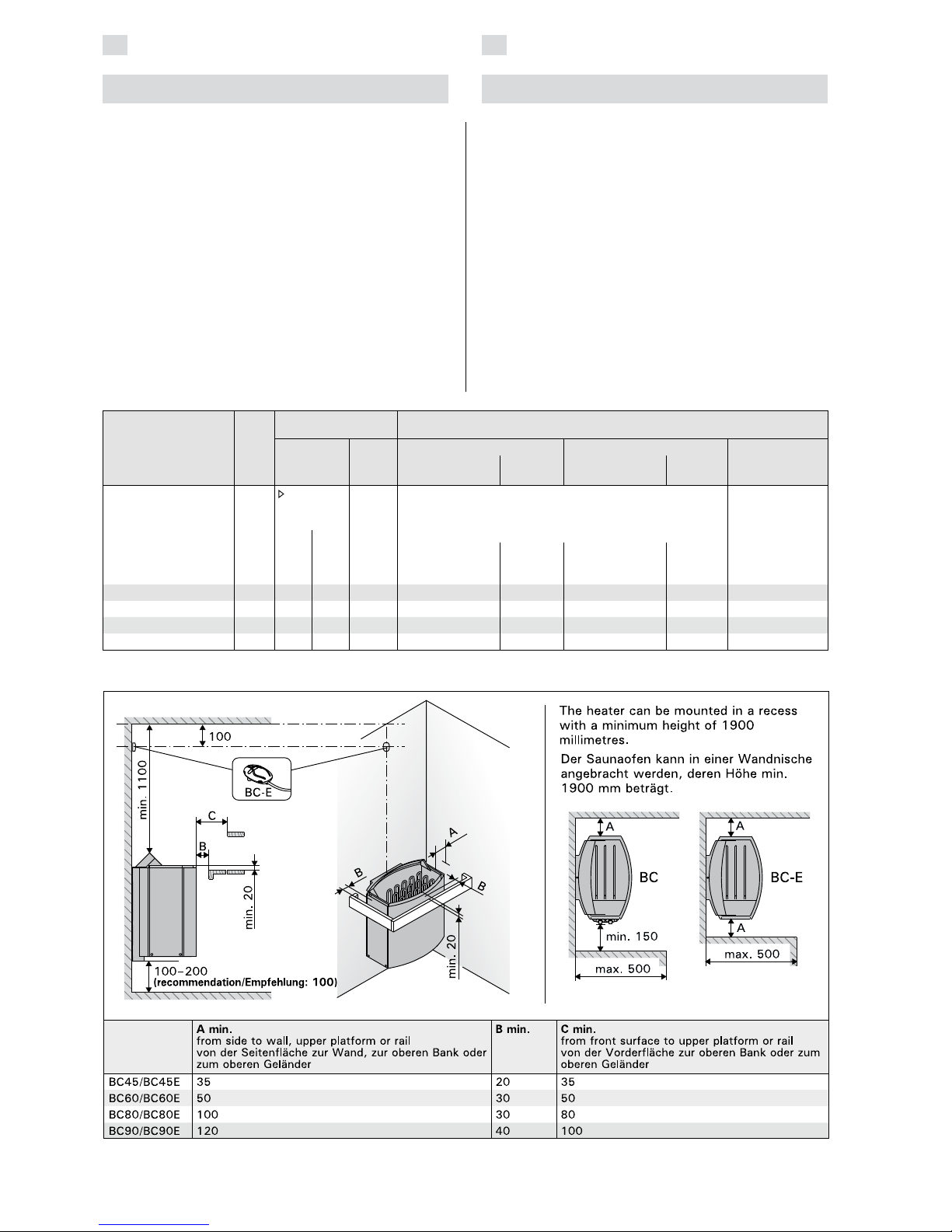 100

min. 1100

BC-E

C

B

min. 20

100–200
(recommendation/Empfehlung: 100)

A

B

B

min. 20

The heater can be mounted in a recess with a minimum height of 1900 millimetres.

Der Saunaofen kann in einer Wandnische angebracht werden, deren Höhe min. 1900 mm beträgt.

A

BC

min. 150

max. 500

A

BC-E

A

max. 500

| | A min. from side to wall, upper platform or rail von der Seitenfläche zur Wand, zur oberen Bank oder zum oberen Geländer | B min. | C min. from front surface to upper platform or rail von der Vorderfläche zur oberen Bank oder zum oberen Geländer |
|---|---|---|---|
| BC45/BC45E | 35 | 20 | 35 |
| BC60/BC60E | 50 | 30 | 50 |
| BC80/BC80E | 100 | 30 | 80 |
| BC90/BC90E | 120 | 40 | 100 |