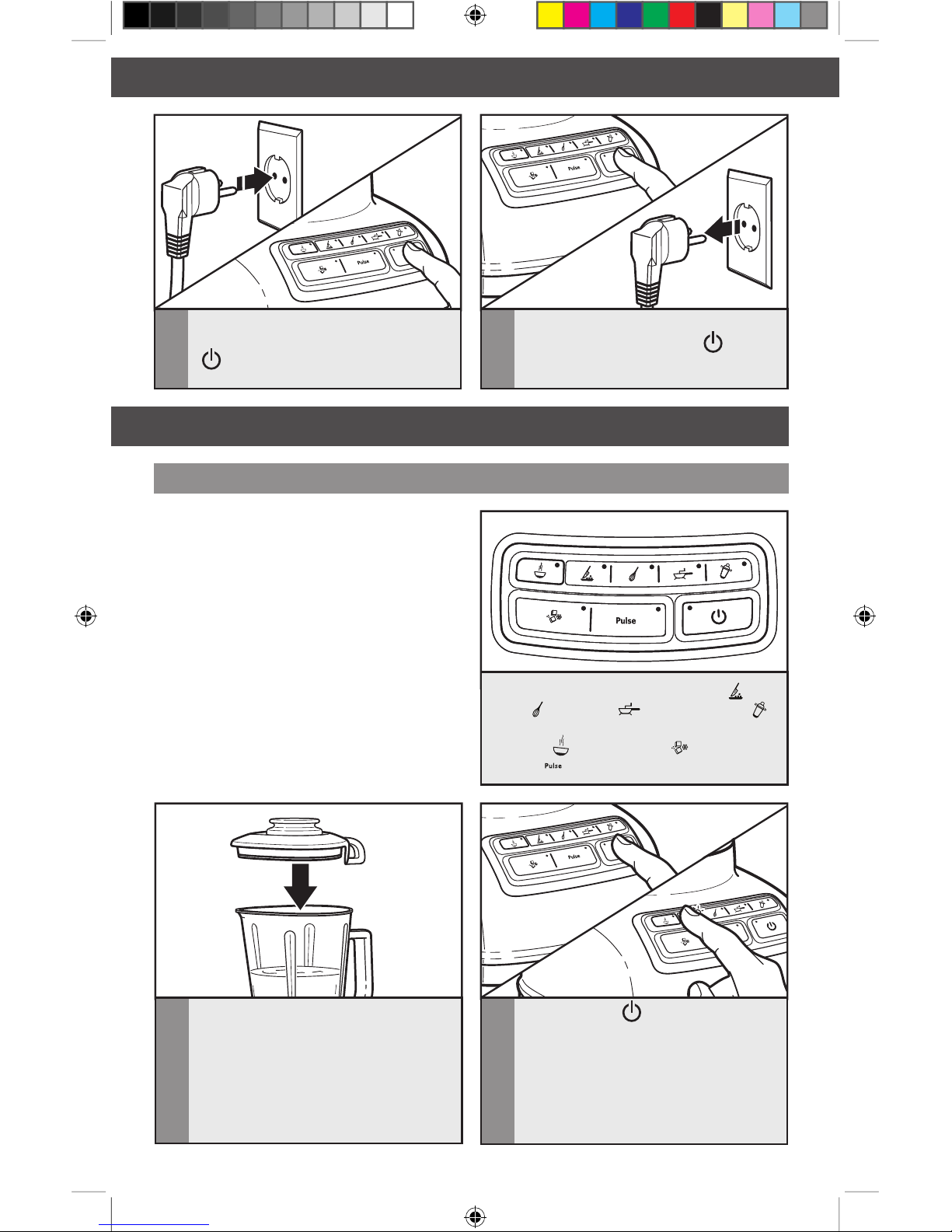 Pulse

Pulse

Pulse

Pulse

Pulse