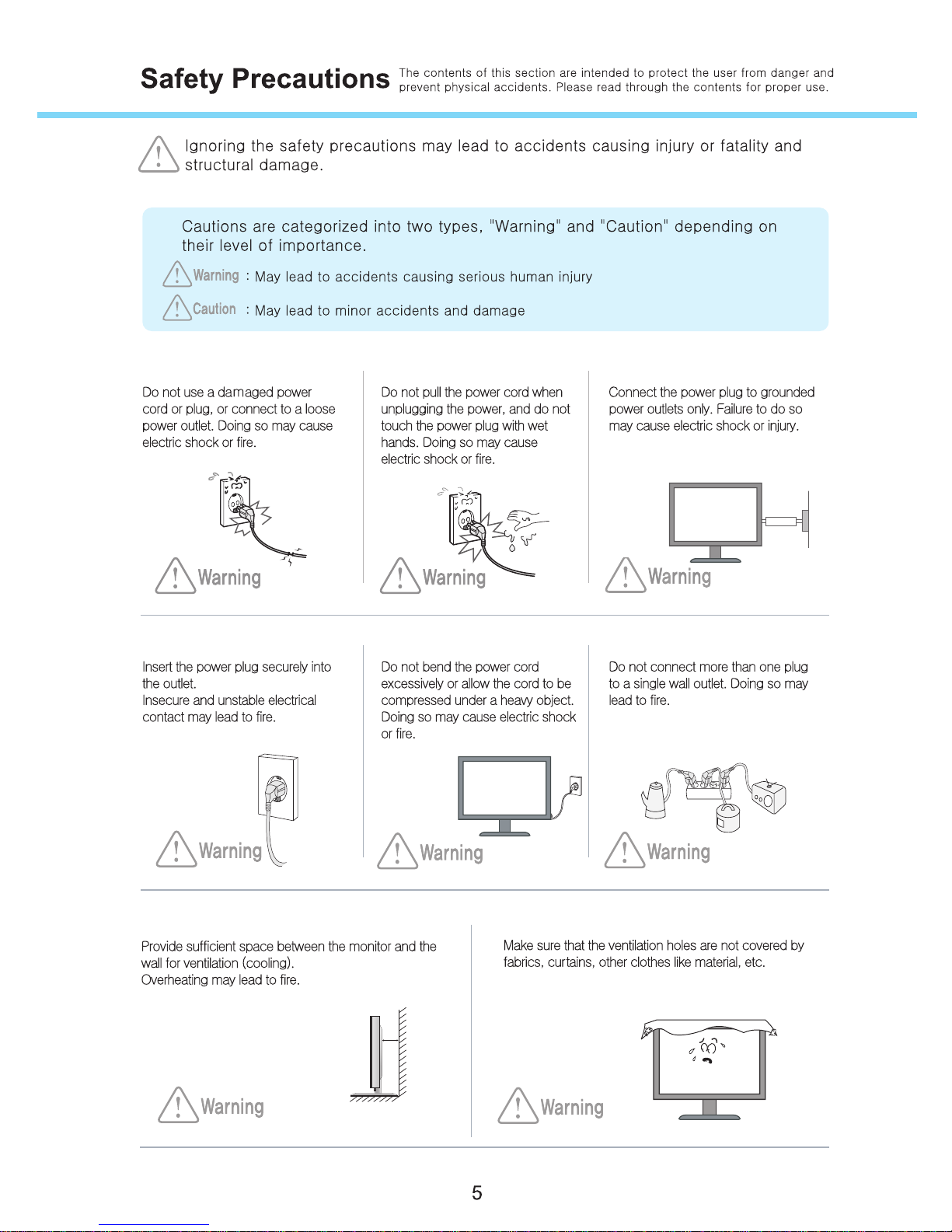 Safety Precautions The contents of this section are intended to protect the user from danger and prevent physical accidents. Please read through the contents for proper use.

Ignoring the safety precautions may lead to accidents causing injury or fatality and structural damage.

Cautions are categorized into two types, "Warning" and "Caution" depending on their level of importance.

Warning : May lead to accidents causing serious human injury

Caution : May lead to minor accidents and damage

Do not use a damaged power cord or plug, or connect to a loose power outlet. Doing so may cause electric shock or fire.

Warning

Do not pull the power cord when unplugging the power, and do not touch the power plug with wet hands. Doing so may cause electric shock or fire.

Warning

Connect the power plug to grounded power outlets only. Failure to do so may cause electric shock or injury.

Warning

Insert the power plug securely into the outlet.
Insecure and unstable electrical contact may lead to fire.

Warning

Do not bend the power cord excessively or allow the cord to be compressed under a heavy object. Doing so may cause electric shock or fire.

Warning

Do not connect more than one plug to a single wall outlet. Doing so may lead to fire.

Warning

Provide sufficient space between the monitor and the wall for ventilation (cooling).
Overheating may lead to fire.

Warning

Make sure that the ventilation holes are not covered by fabrics, curtains, other clothes like material, etc.

Warning

5