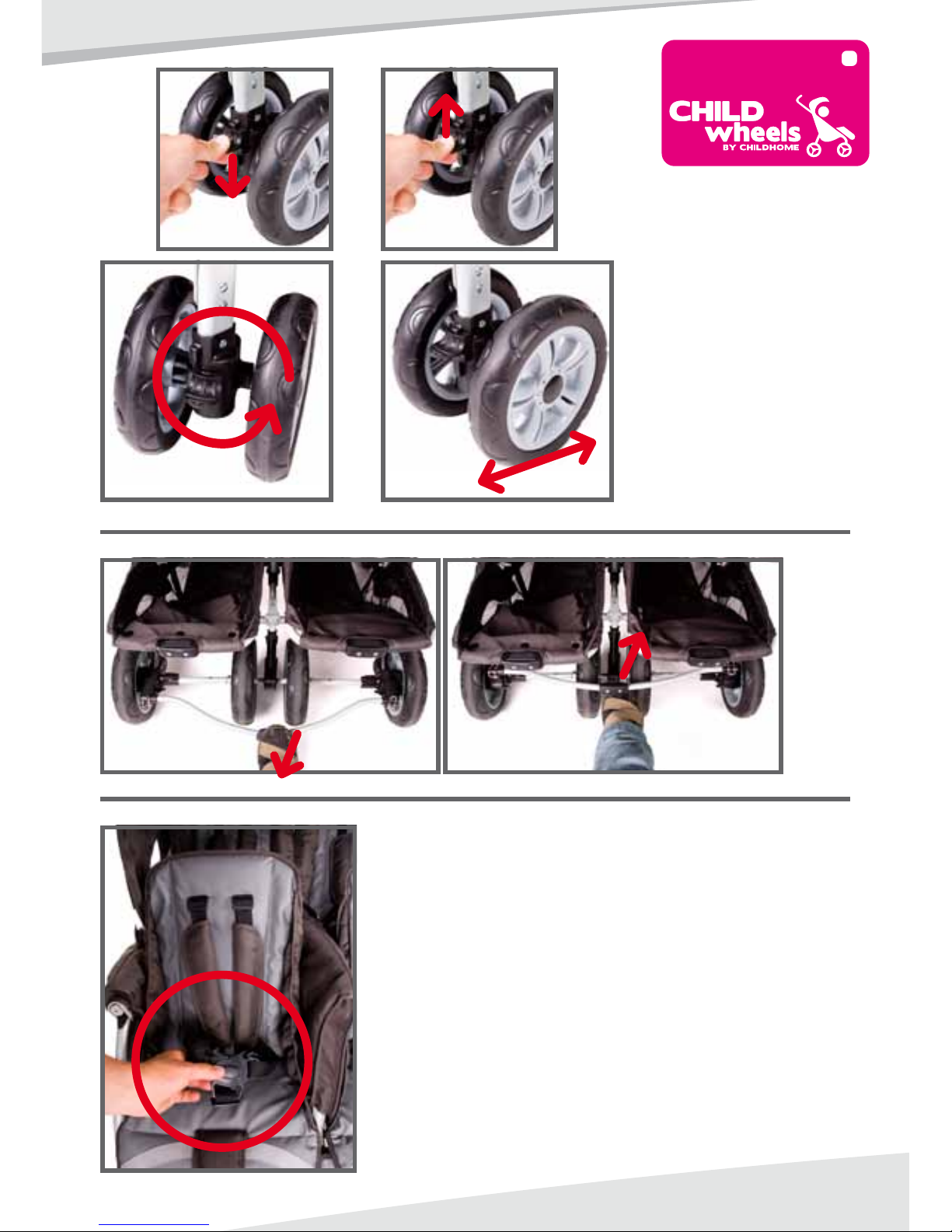 CHILD wheels BY CHILDHOME