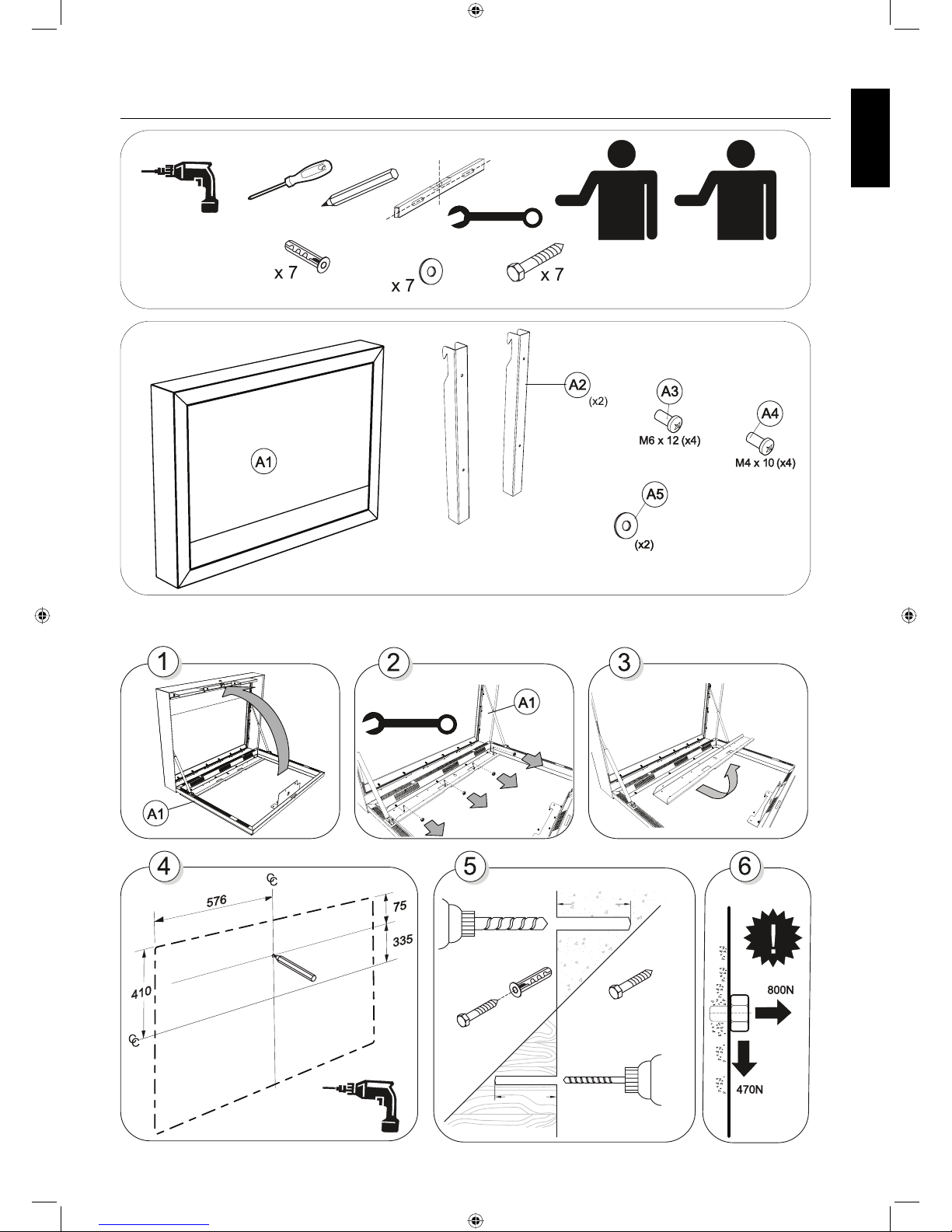 x 7
x 7
x 7

A1
A2
(x2)
A3
M6 x 12 (x4)
A4
M4 x 10 (x4)
A5
(x2)

1
A1

2
A1

3

4
576
75
335
410

5

6
800N
470N