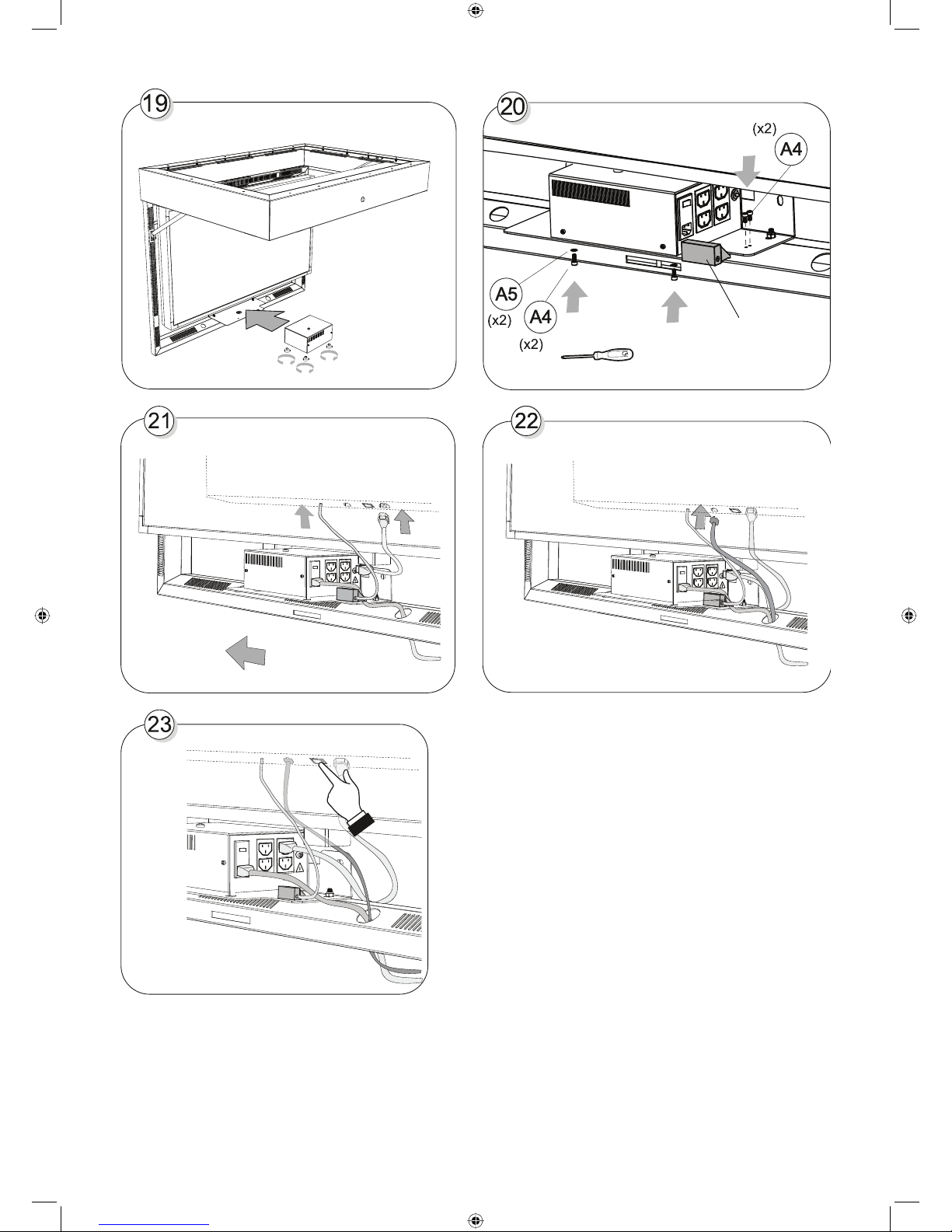 19

20

(x2)

A4

A5

(x2)

A4

(x2)

21

22

23