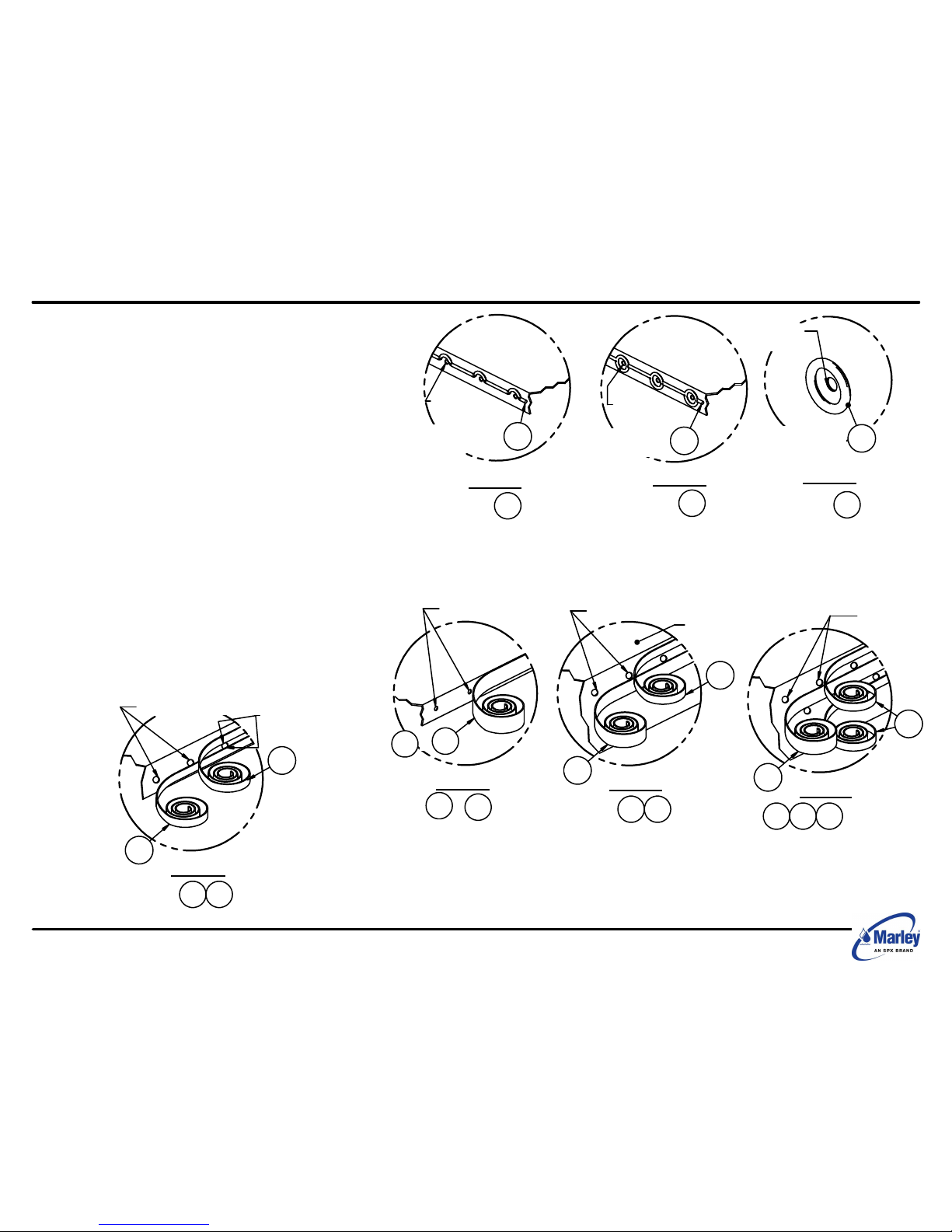 Marley
AN SPX BRAND