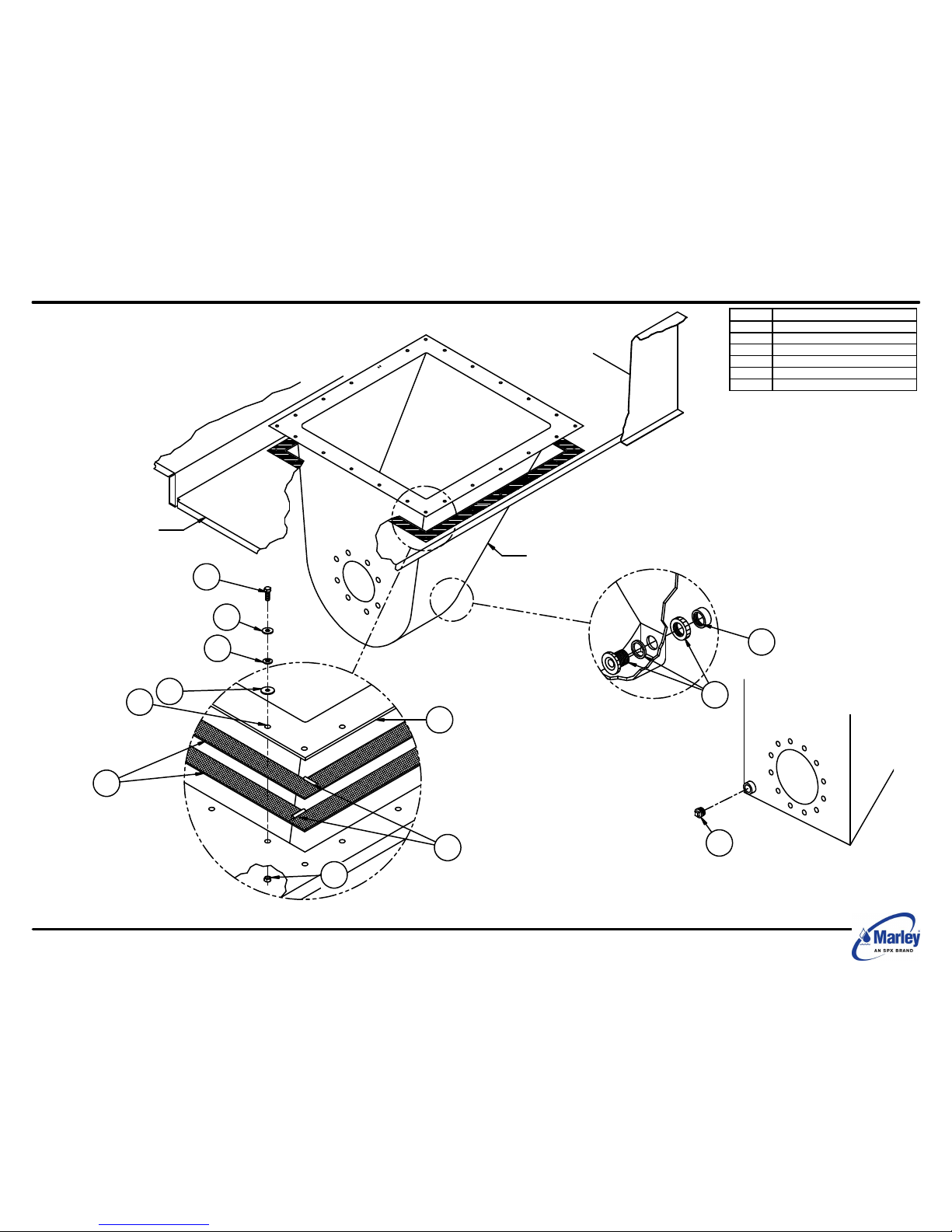 Marley
AN SPX BRAND