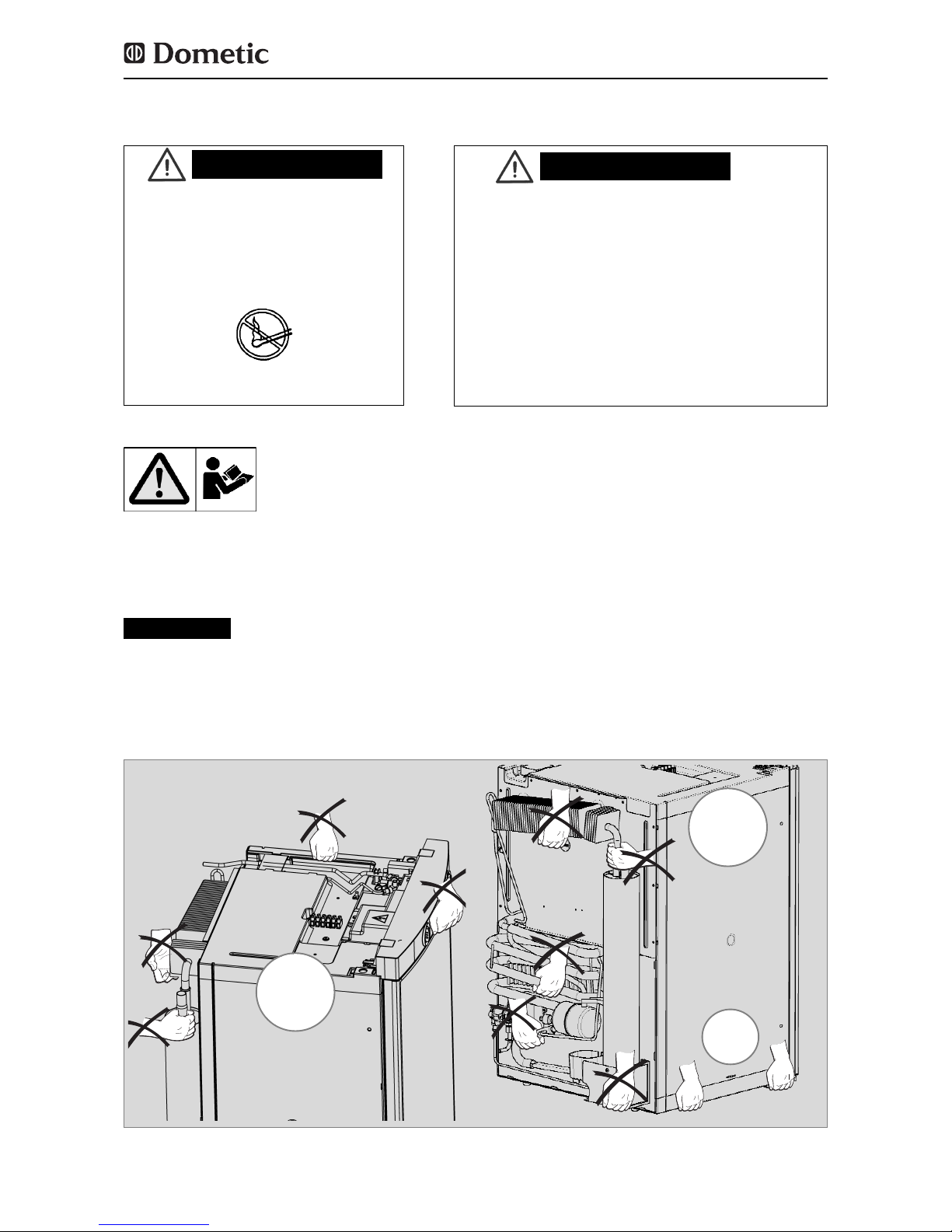 Dometic