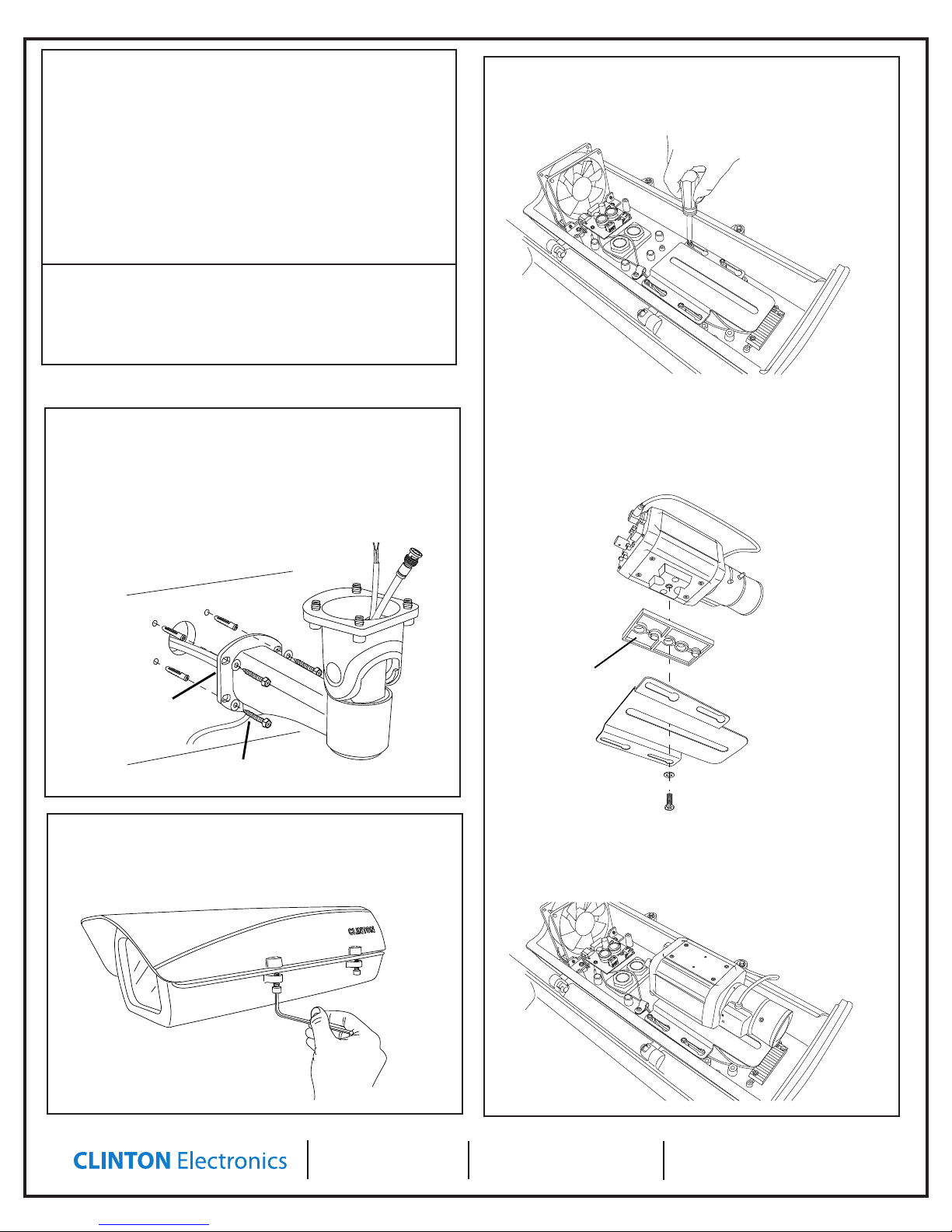 CLINTON

CLINTON Electronics