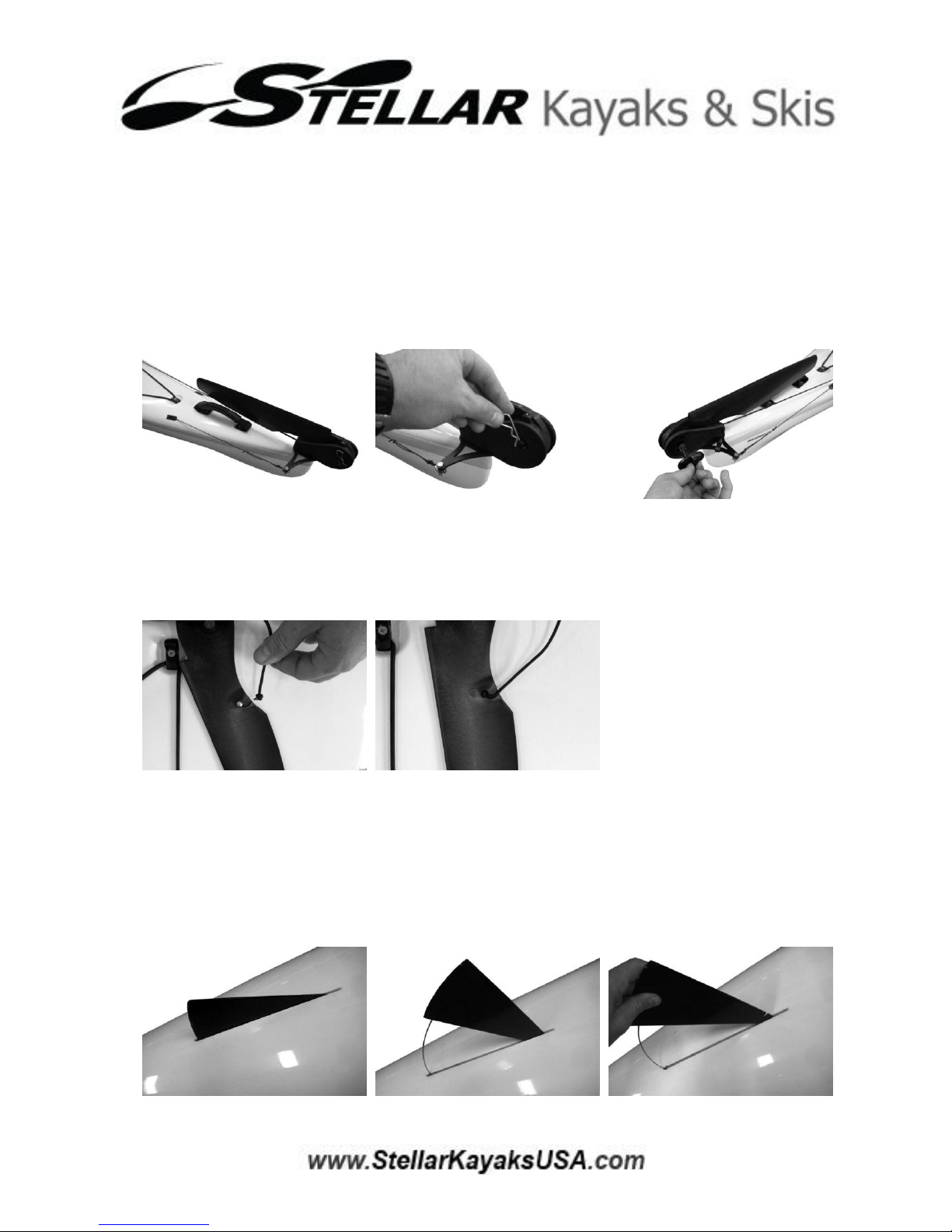 STELLAR Kayaks & Skis

www.StellarKayaksUSA.com