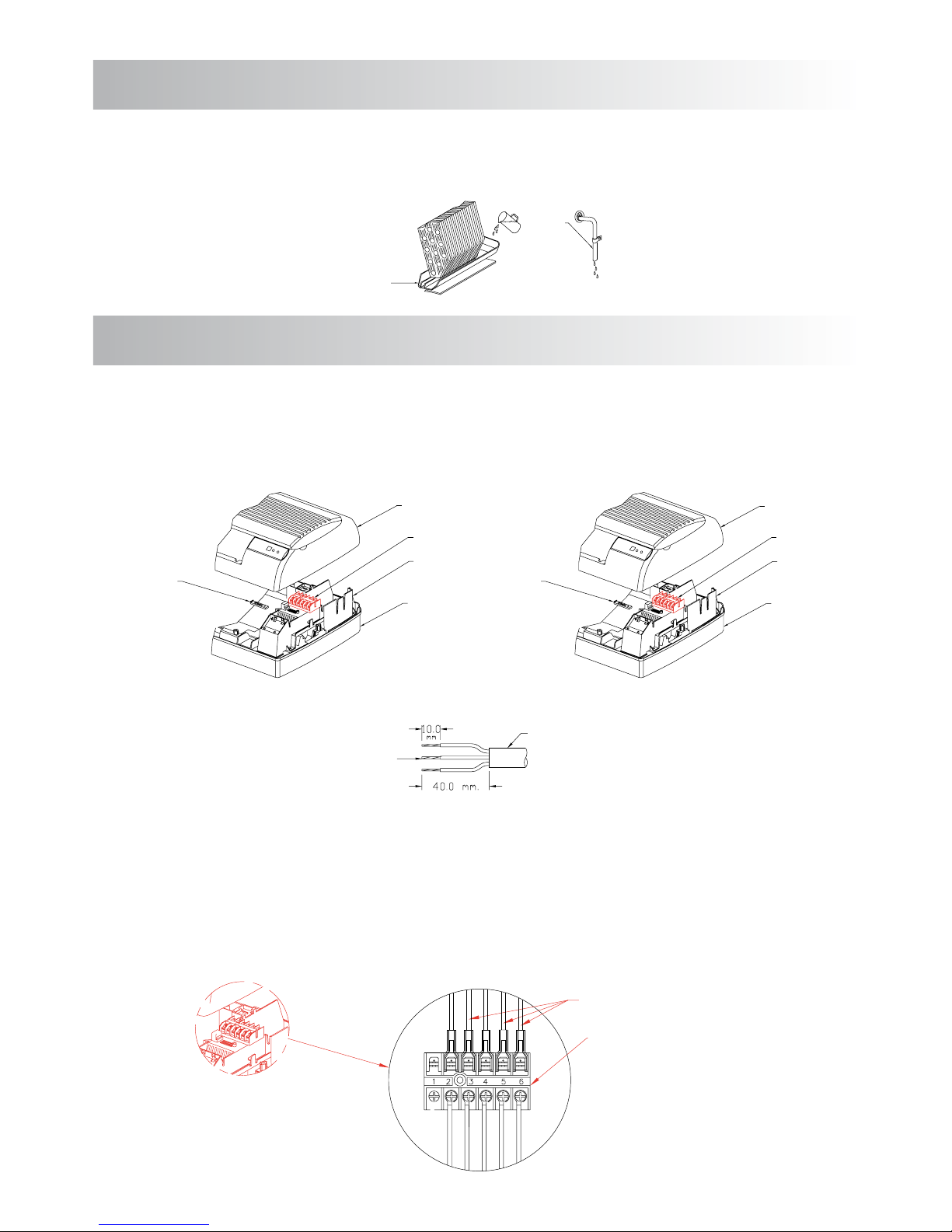 10.0 mm

40.0 mm.

1 2 3 4 5 6