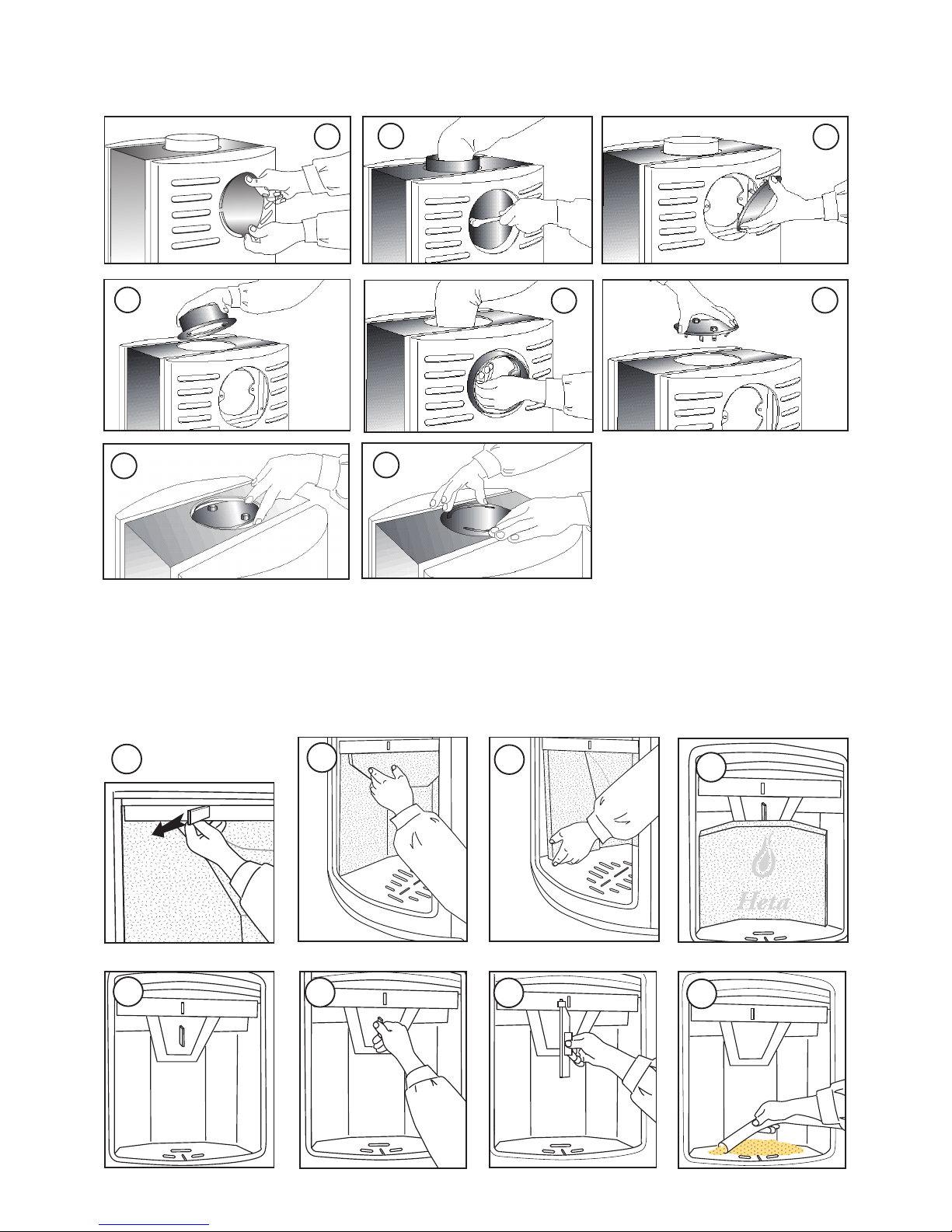 Heta