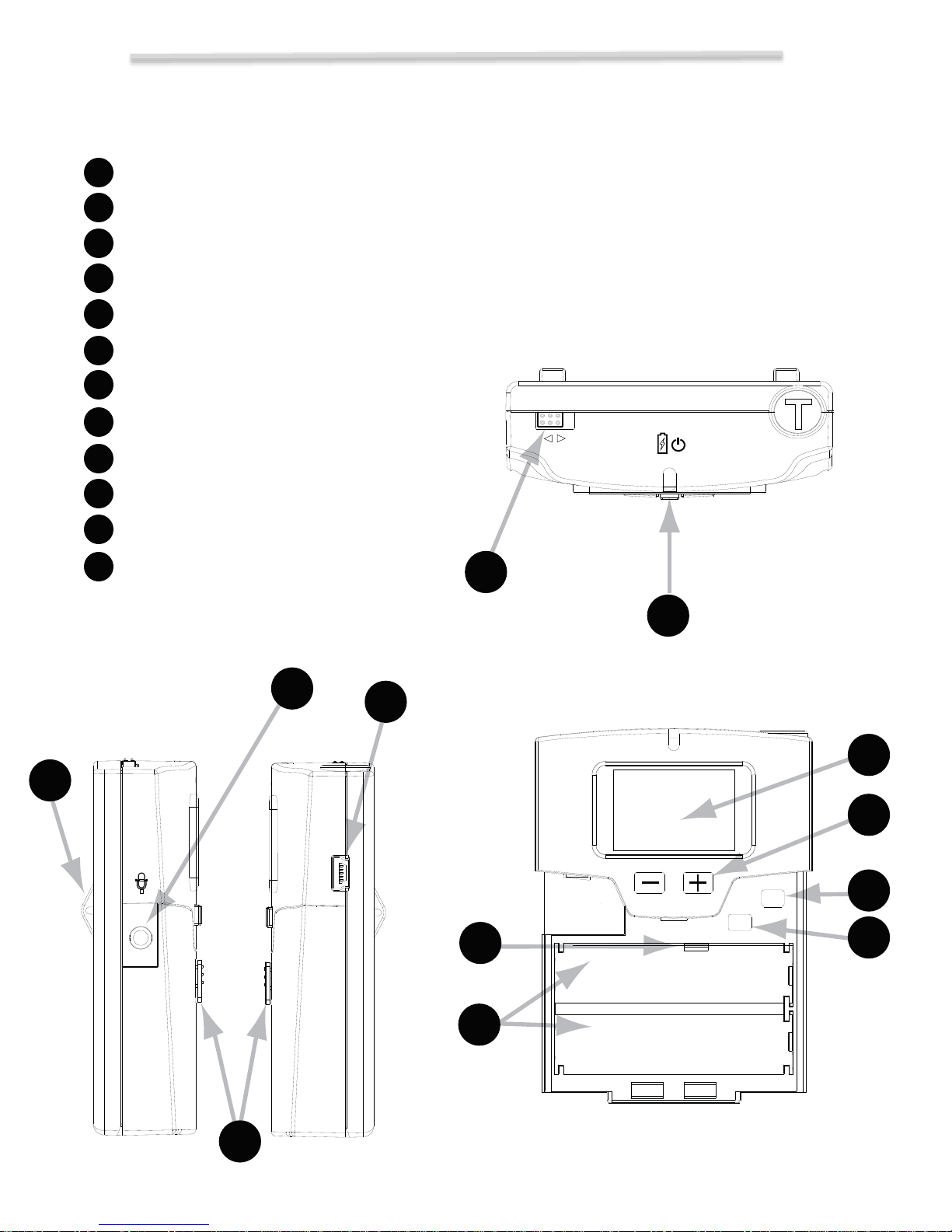 T