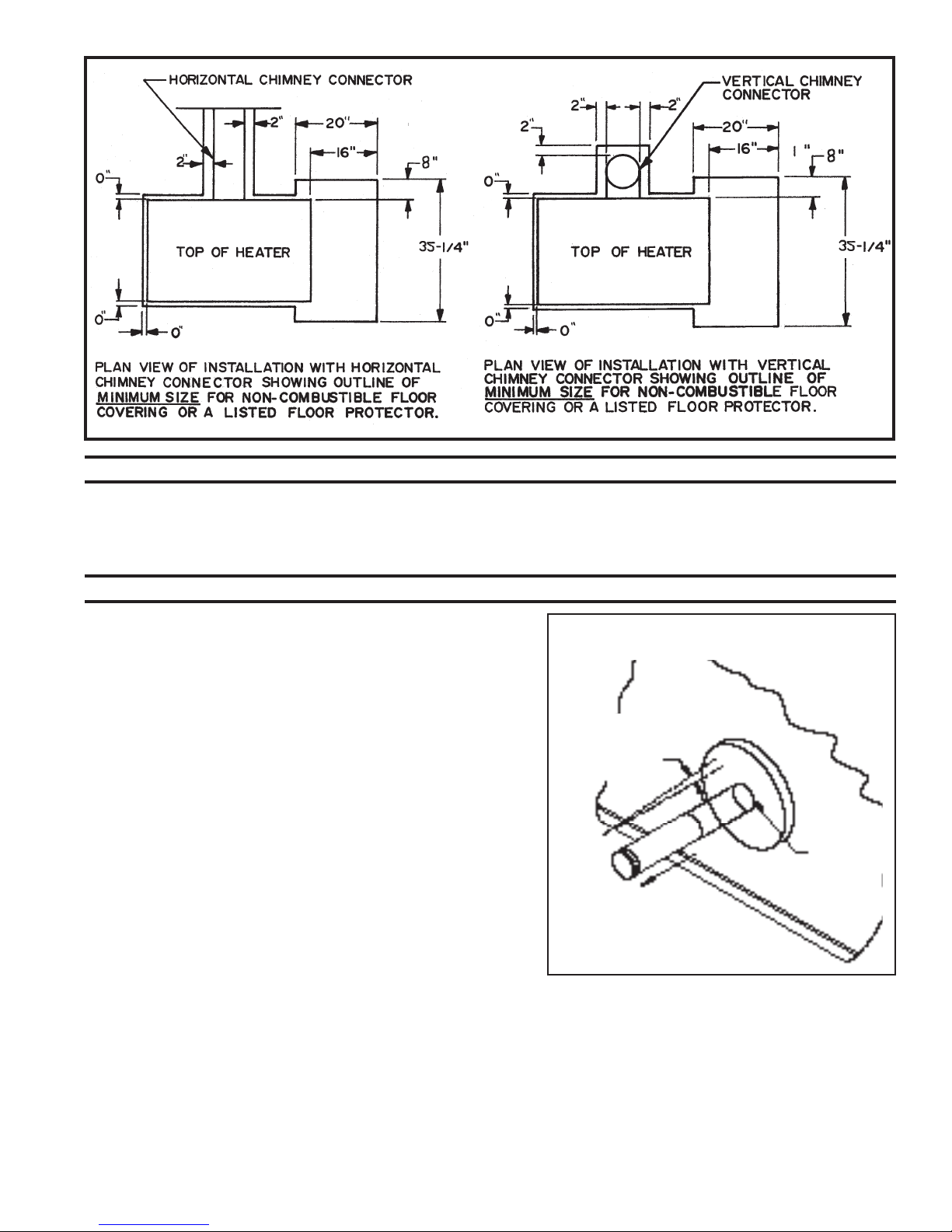 HORIZONTAL CHIMNEY CONNECTOR

2"

2"

20"

16"

8"

0"

TOP OF HEATER

35-1/4"

0"

0"

PLAN VIEW OF INSTALLATION WITH HORIZONTAL CHIMNEY CONNECTOR SHOWING OUTLINE OF MINIMUM SIZE FOR NON-COMBUSTIBLE FLOOR COVERING OR A LISTED FLOOR PROTECTOR.

VERTICAL CHIMNEY CONNECTOR

2"

2"

2"

20"

16"

1"

8"

0"

TOP OF HEATER

35-1/4"

0"

0"

PLAN VIEW OF INSTALLATION WITH VERTICAL CHIMNEY CONNECTOR SHOWING OUTLINE OF MINIMUM SIZE FOR NON-COMBUSTIBLE FLOOR COVERING OR A LISTED FLOOR PROTECTOR.