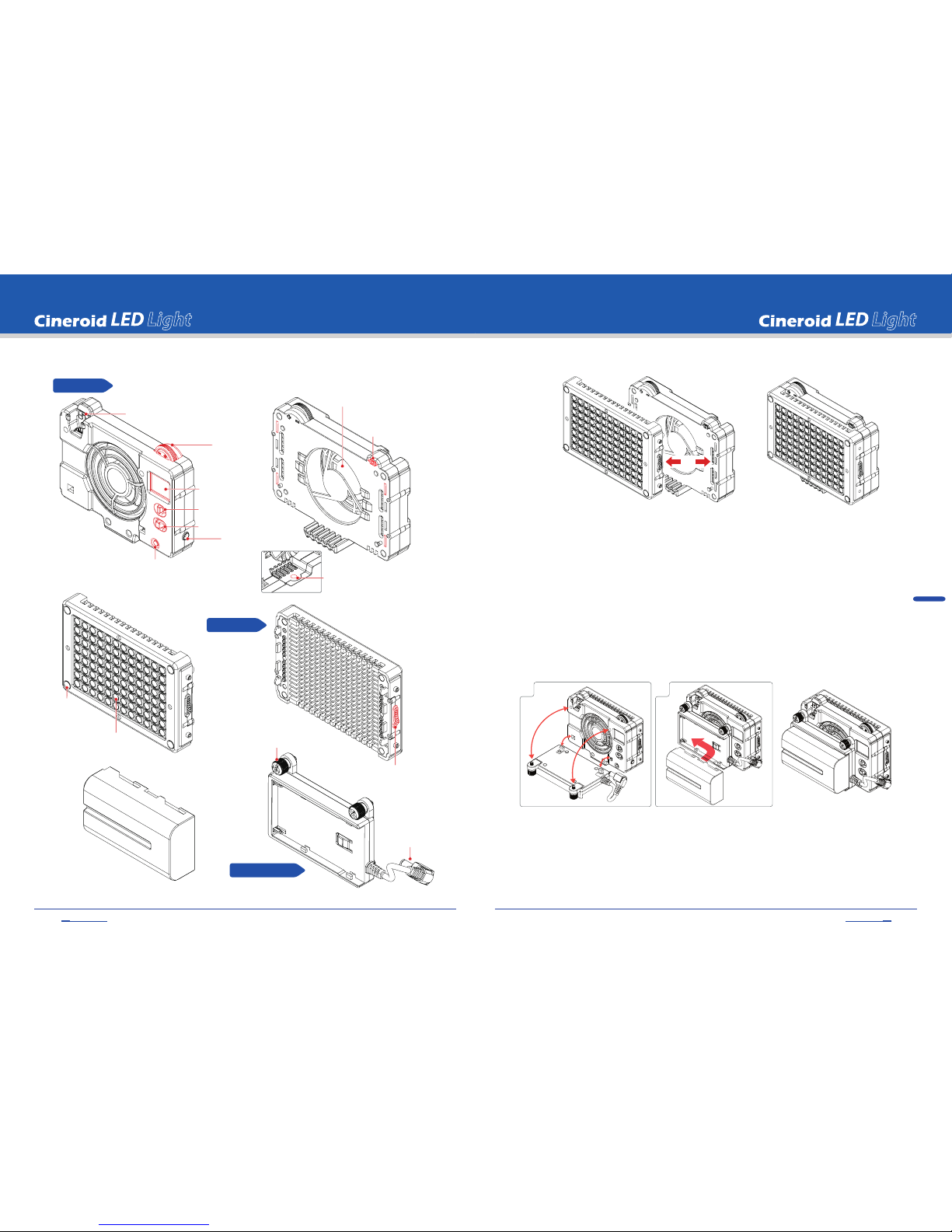 Cineroid LED Light

Cineroid LED Light