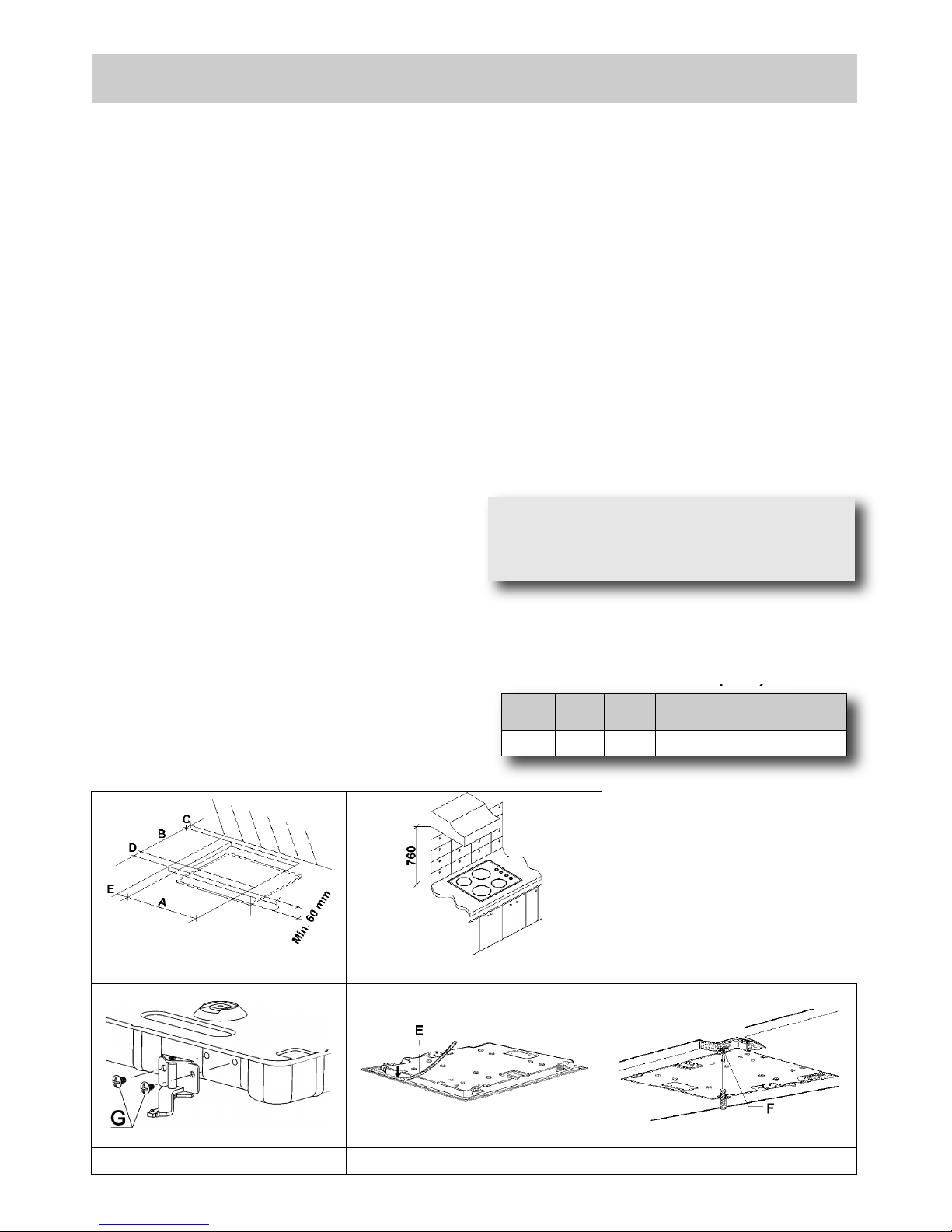 C
B
D
E
A
Min. 60 mm
760
G
E
F