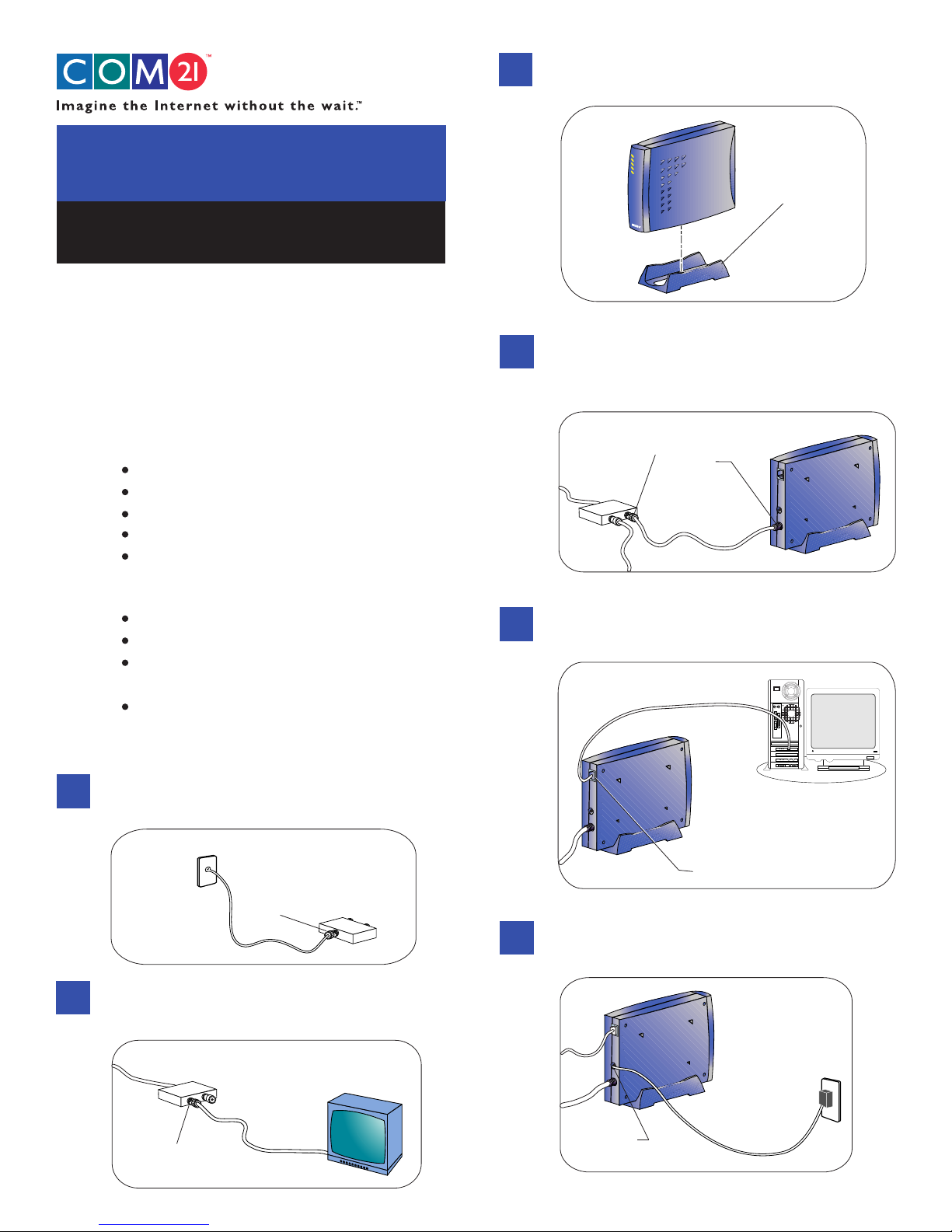 COM21™

Imagine the Internet without the wait.™