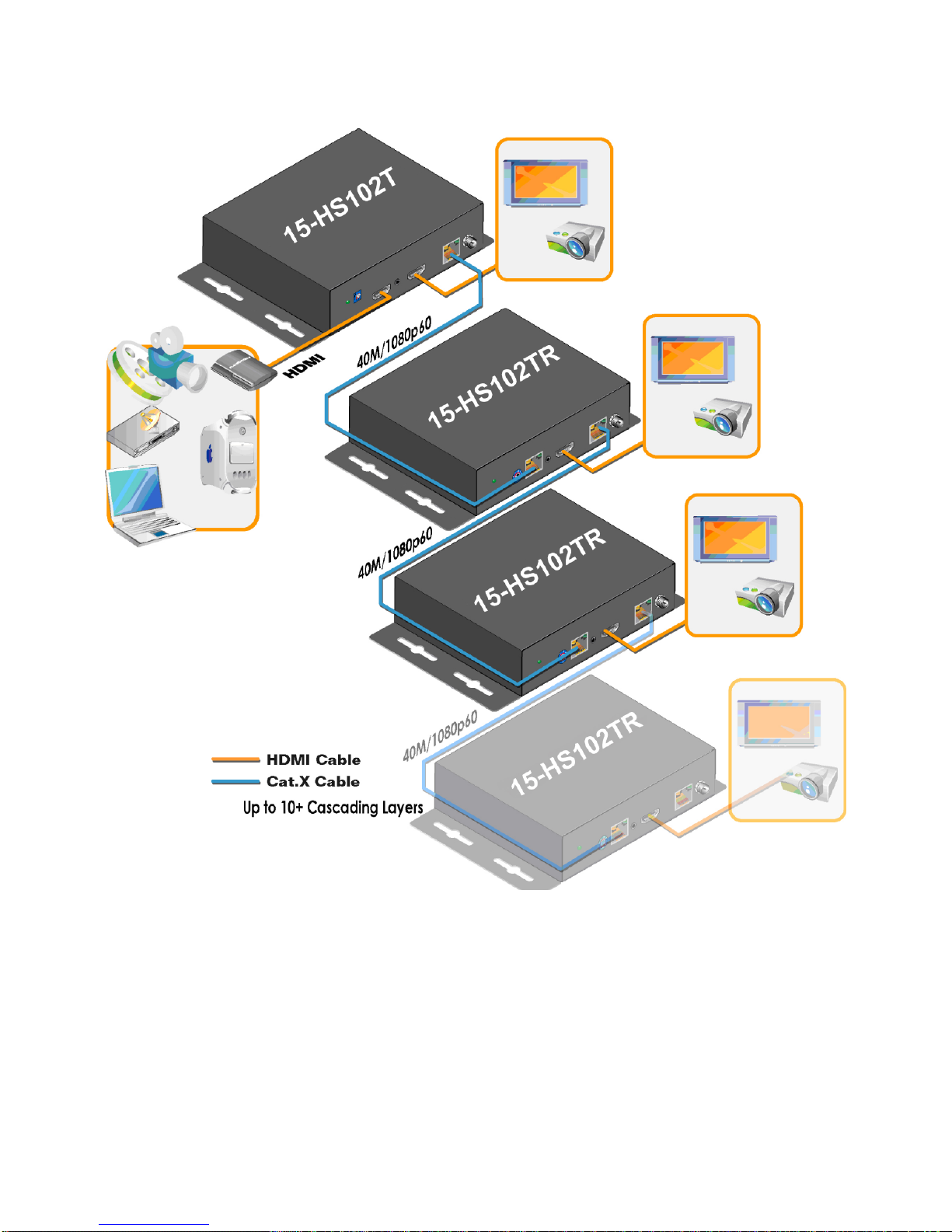 15-HS102T

HDMI

40M/1080p60

15-HS102TR

40M/1080p60

15-HS102TR

40M/1080p60

15-HS102TR

HDMI Cable

Cat.X Cable

Up to 10+ Cascading Layers