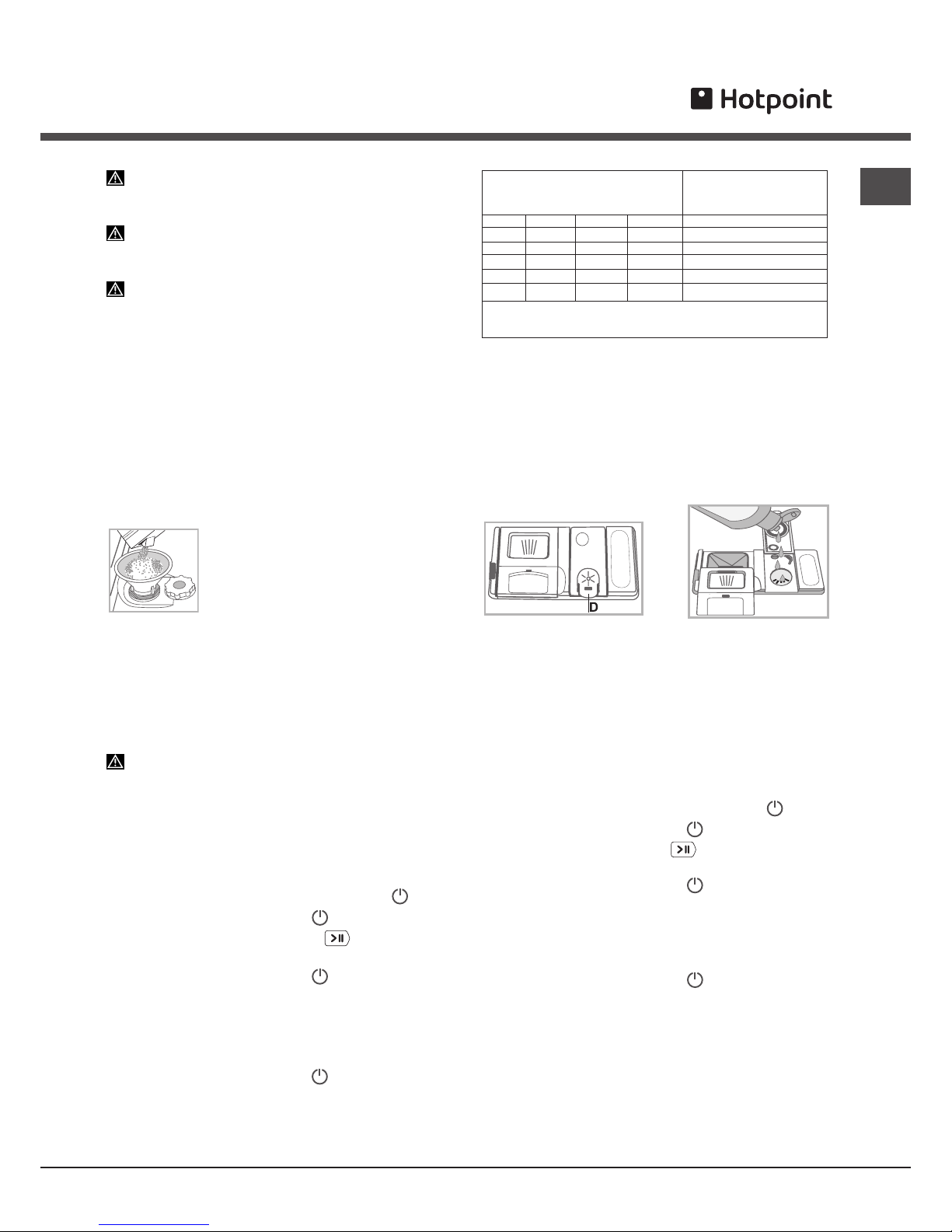 Hotpoint

D