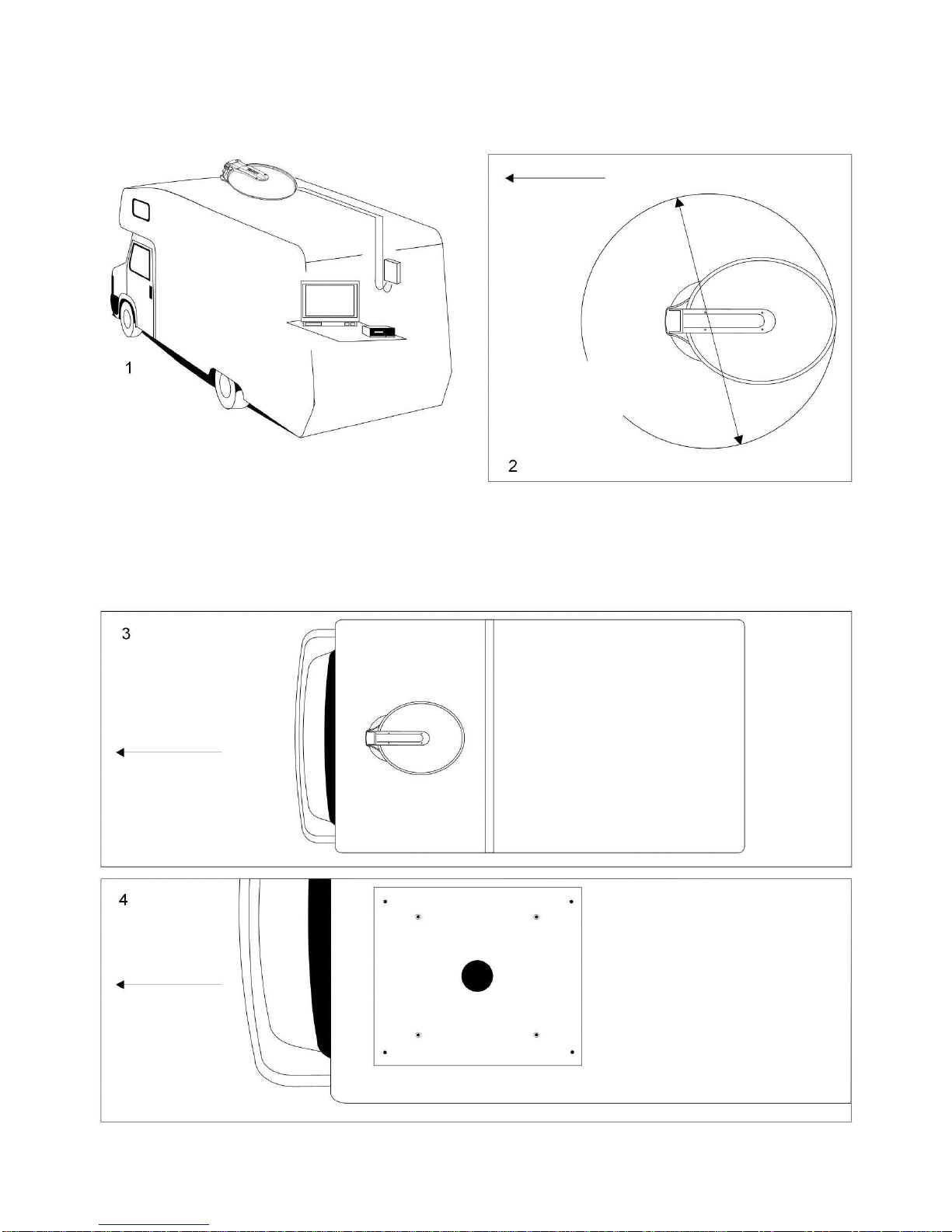 1

2

3

4