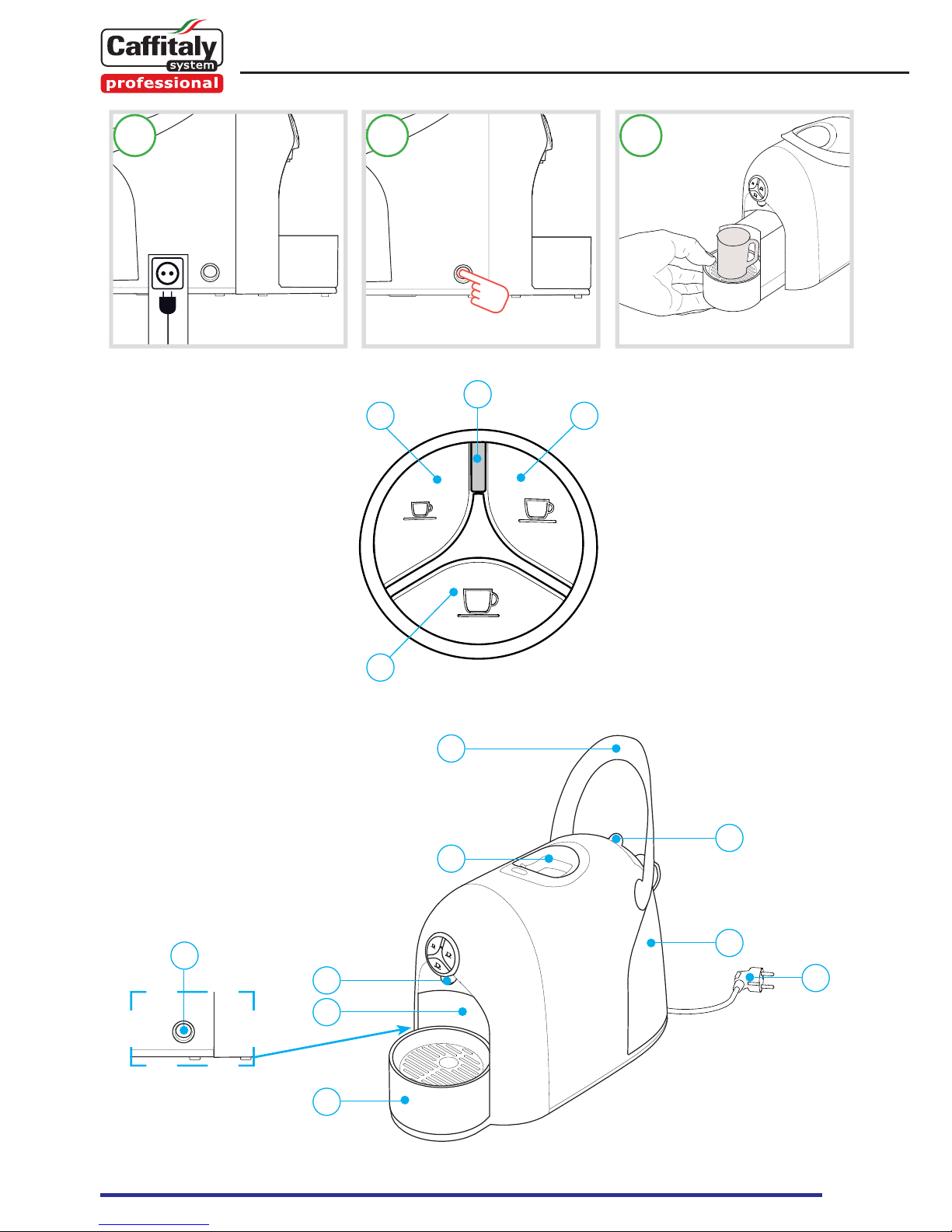 Caffitaly
system
professional