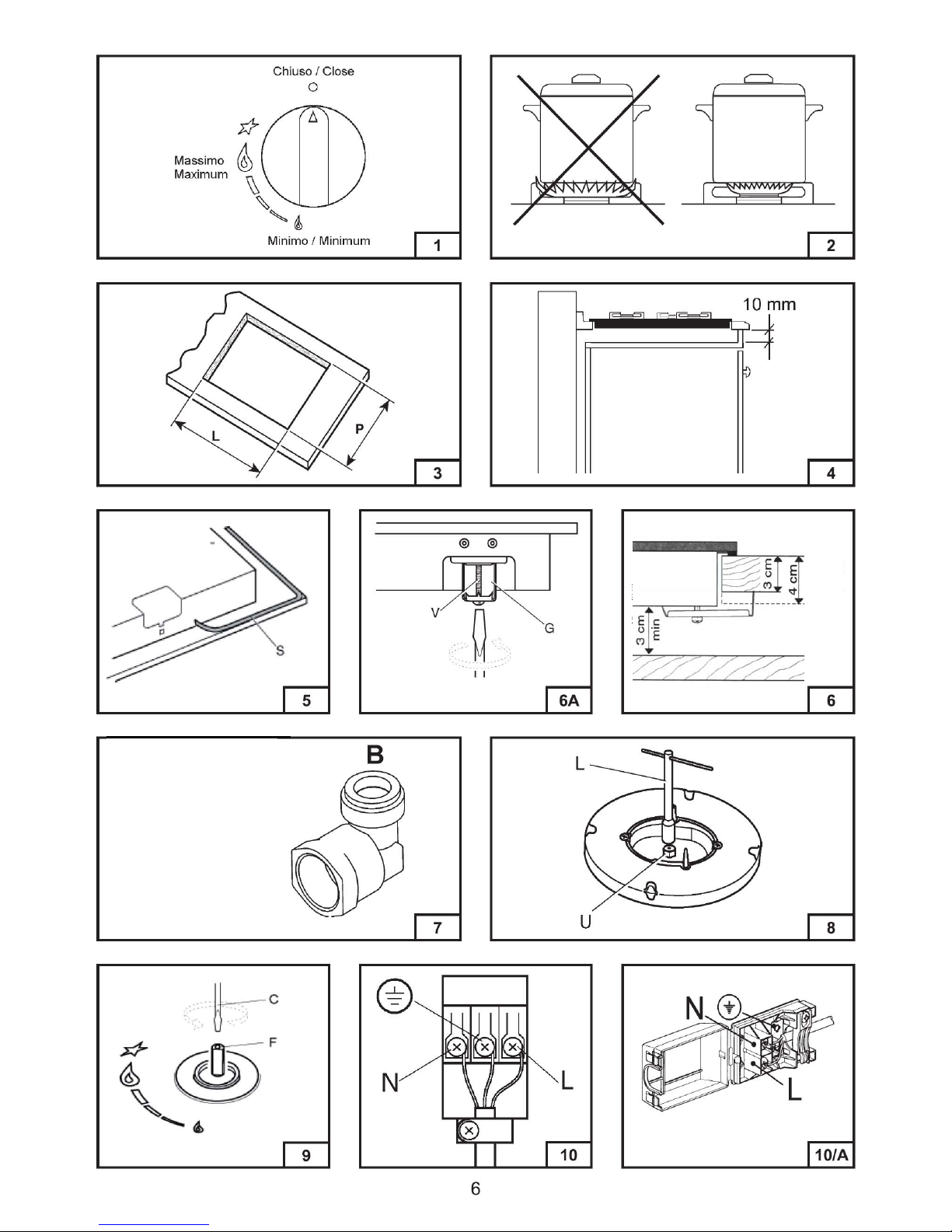 Chiuso / Close

Massimo
Maximum

Minimo / Minimum

1

2

L

P

3

10 mm

4

S

5

V

G

6A

3 cm

4 cm

3 cm
min

6

B

7

L

U

8

C

F

9

N

L

10

N

L

10/A

6