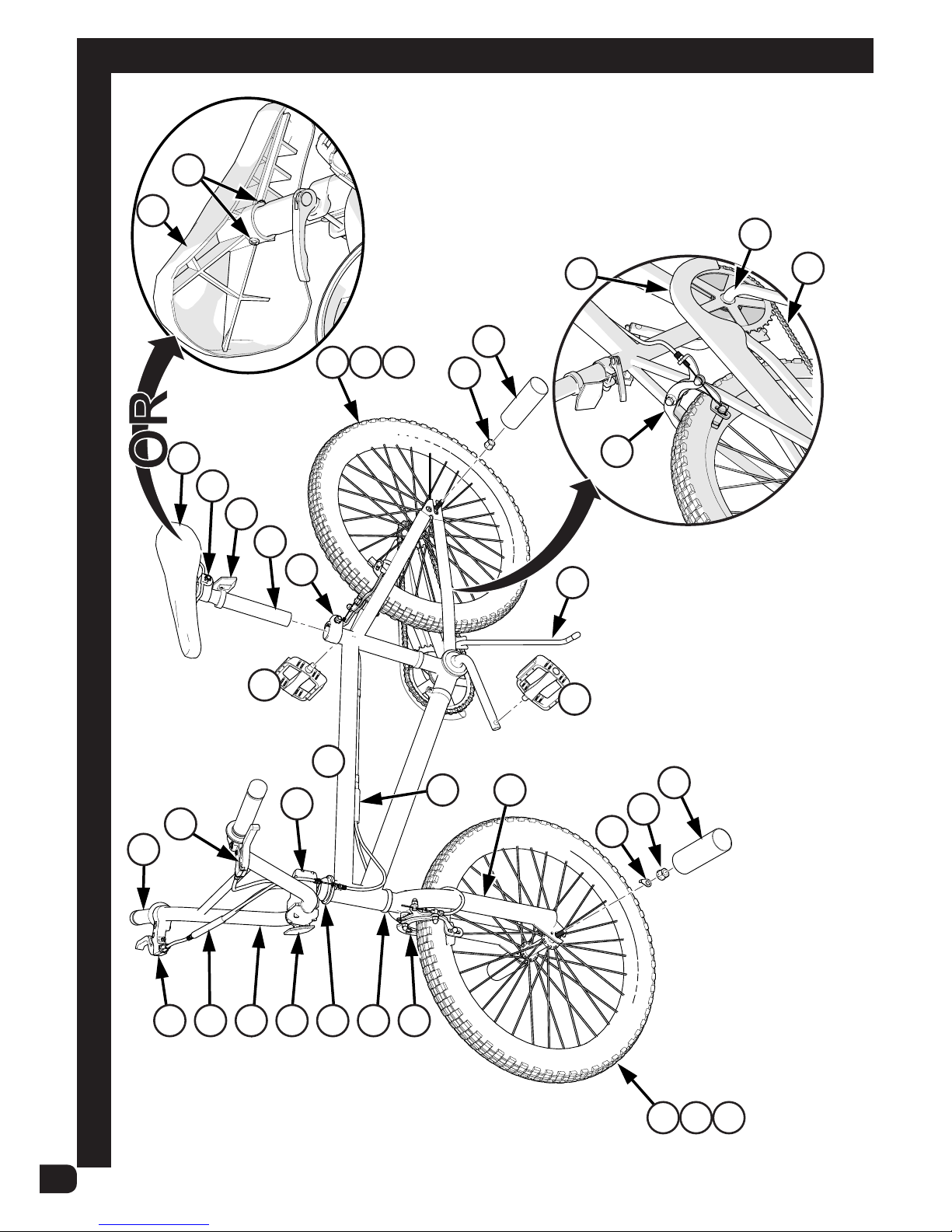 OR