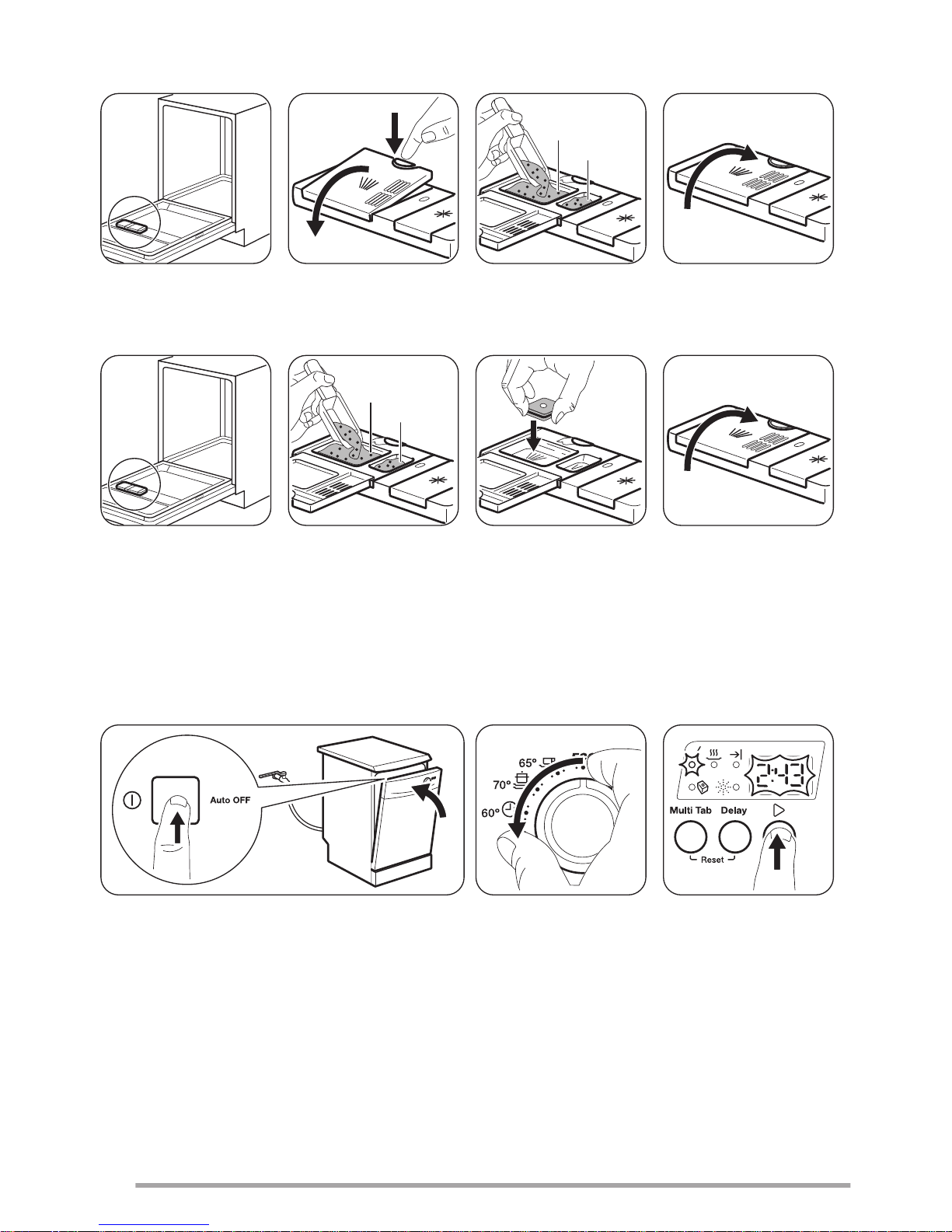 Auto OFF

65°
70°
60°

2:43

Multi Tab
Delay
Reset